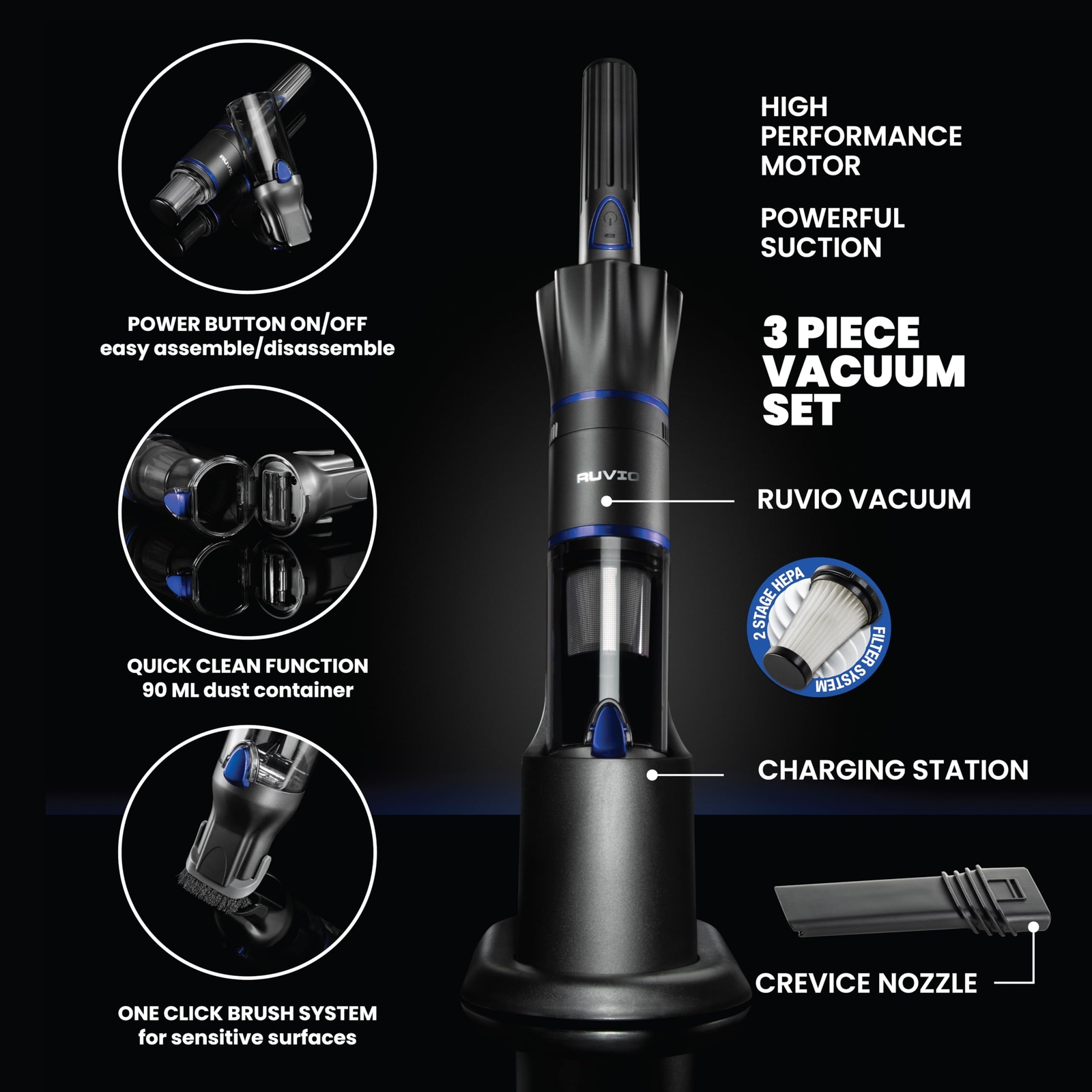 POWER BUTTON ON/OFF
easy assemble/disassemble

QUICK CLEAN FUNCTION
90 ML dust container

ONE CLICK BRUSH SYSTEM
for sensitive surfaces

HIGH PERFORMANCE MOTOR

POWERFUL SUCTION

3 PIECE VACUUM SET

RUVIO

RUVIO VACUUM

2 STAGE HEPA FILTER SYSTEM

CHARGING STATION

CREVICE NOZZLE