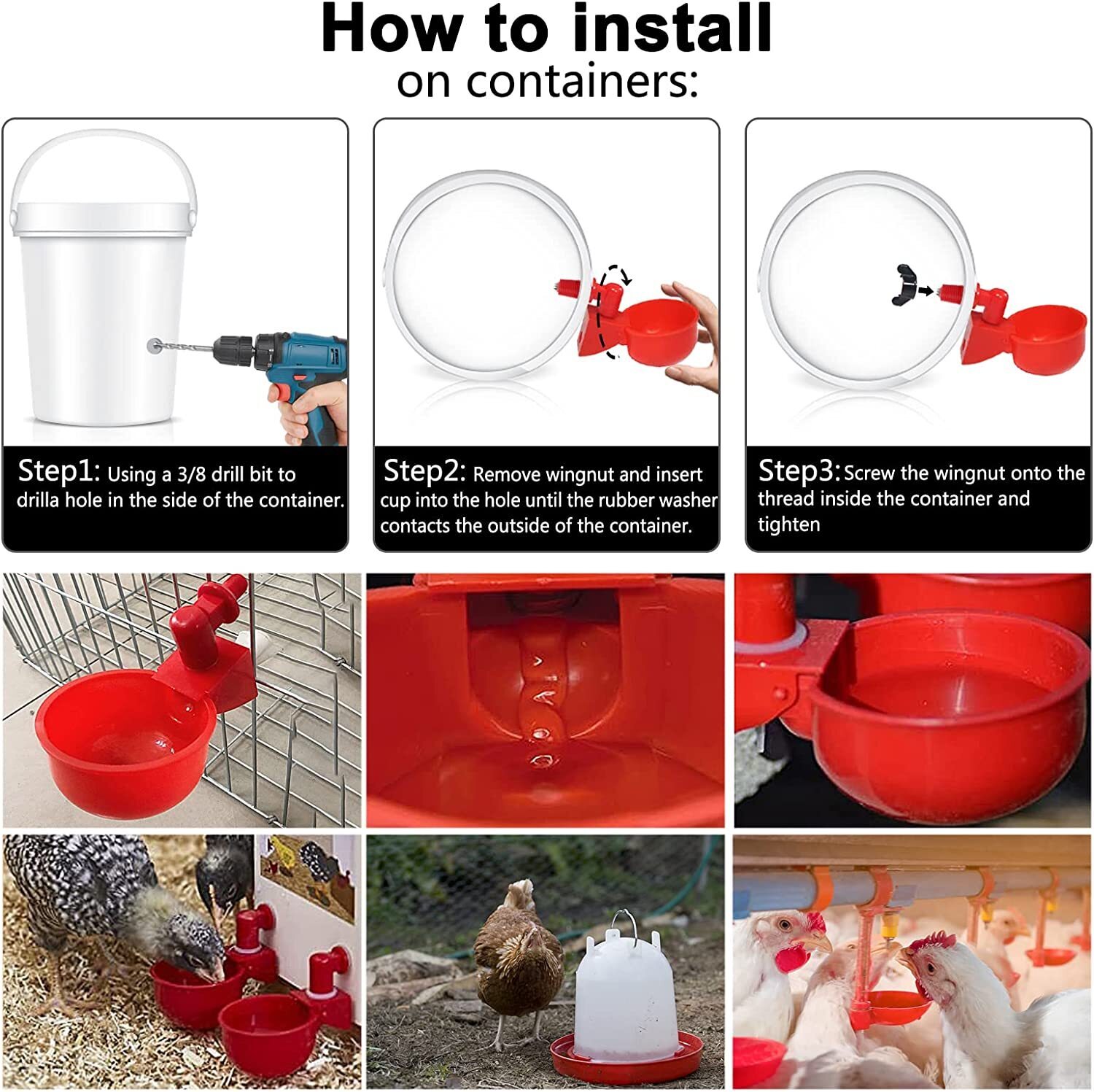 How to install
on containers:

Step1: Using a 3/8 drill bit to drilla hole in the side of the container.

Step2: Remove wingnut and insert cup into the hole until the rubber washer contacts the outside of the container.

Step3: Screw the wingnut onto the thread inside the container and tighten