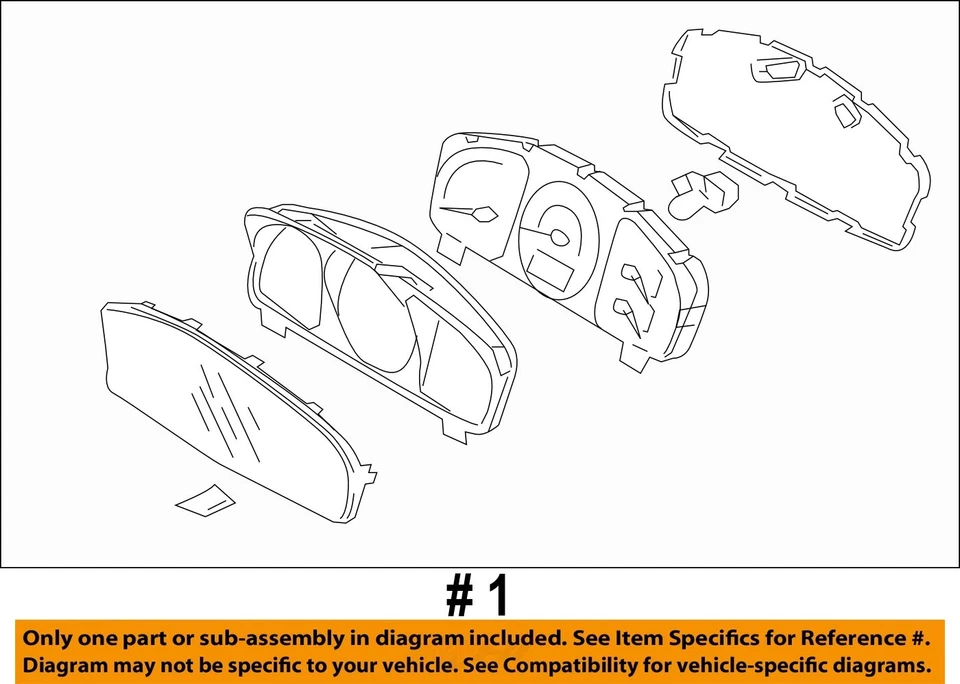 # 1

Only one part or sub-assembly in diagram included. See Item Specifics for Reference #.
Diagram may not be specific to your vehicle. See Compatibility for vehicle-specific diagrams.