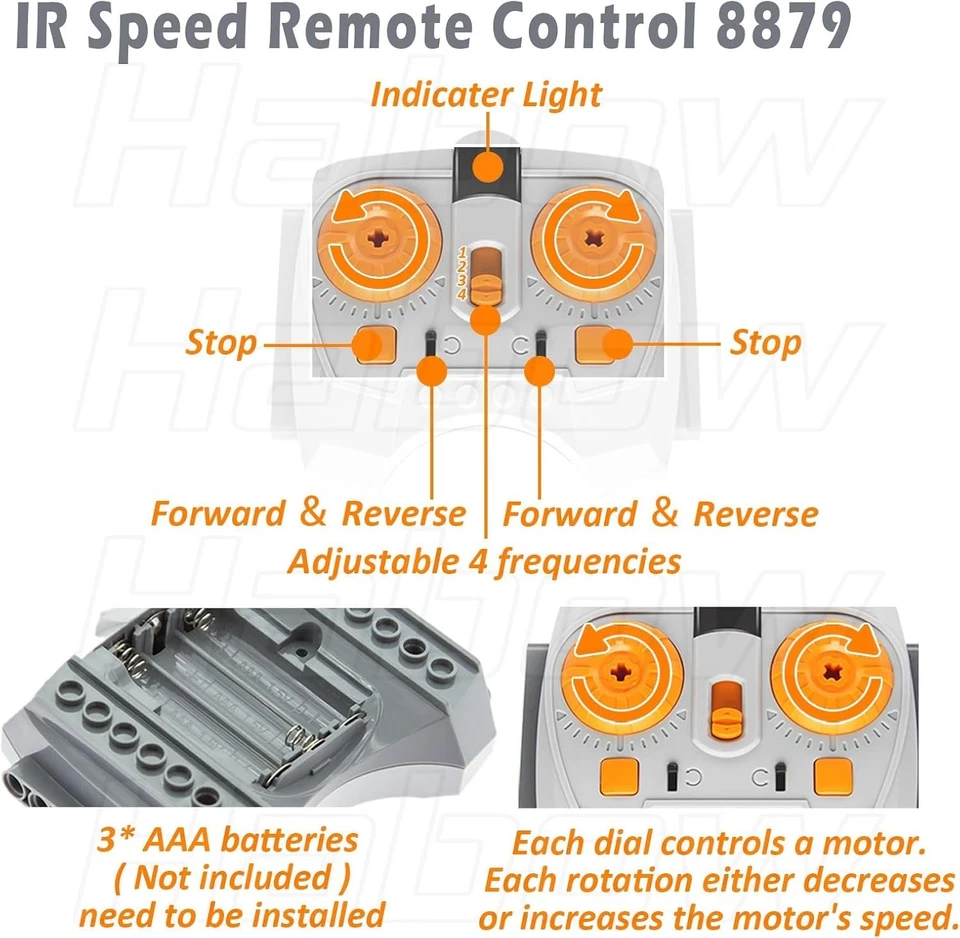 IR Speed Remote Control 8879

Indicater Light

1
2
3
4

Stop

Stop

Forward & Reverse

Forward & Reverse

Adjustable 4 frequencies

3* AAA batteries ( Not included ) need to be installed

Each dial controls a motor. Each rotation either decreases or increases the motor's speed.