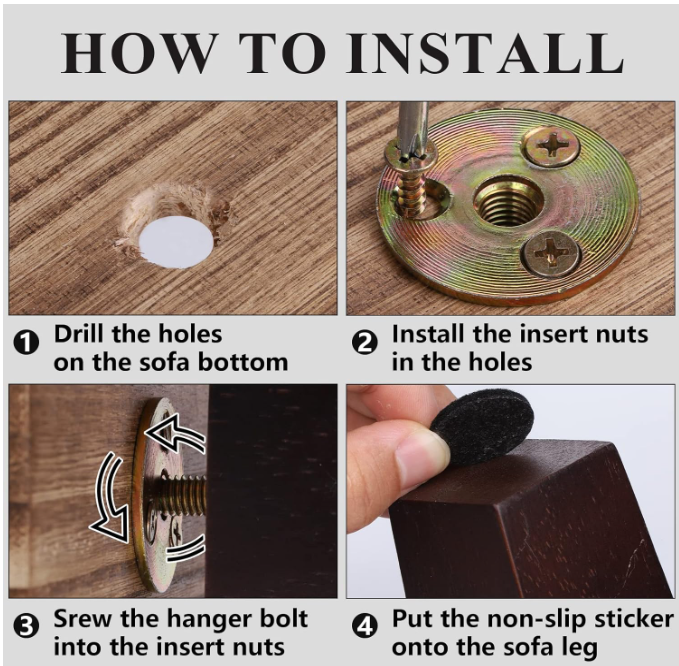 HOW TO INSTALL

❶ Drill the holes on the sofa bottom

❷ Install the insert nuts in the holes

❸ Srew the hanger bolt into the insert nuts

❹ Put the non-slip sticker onto the sofa leg