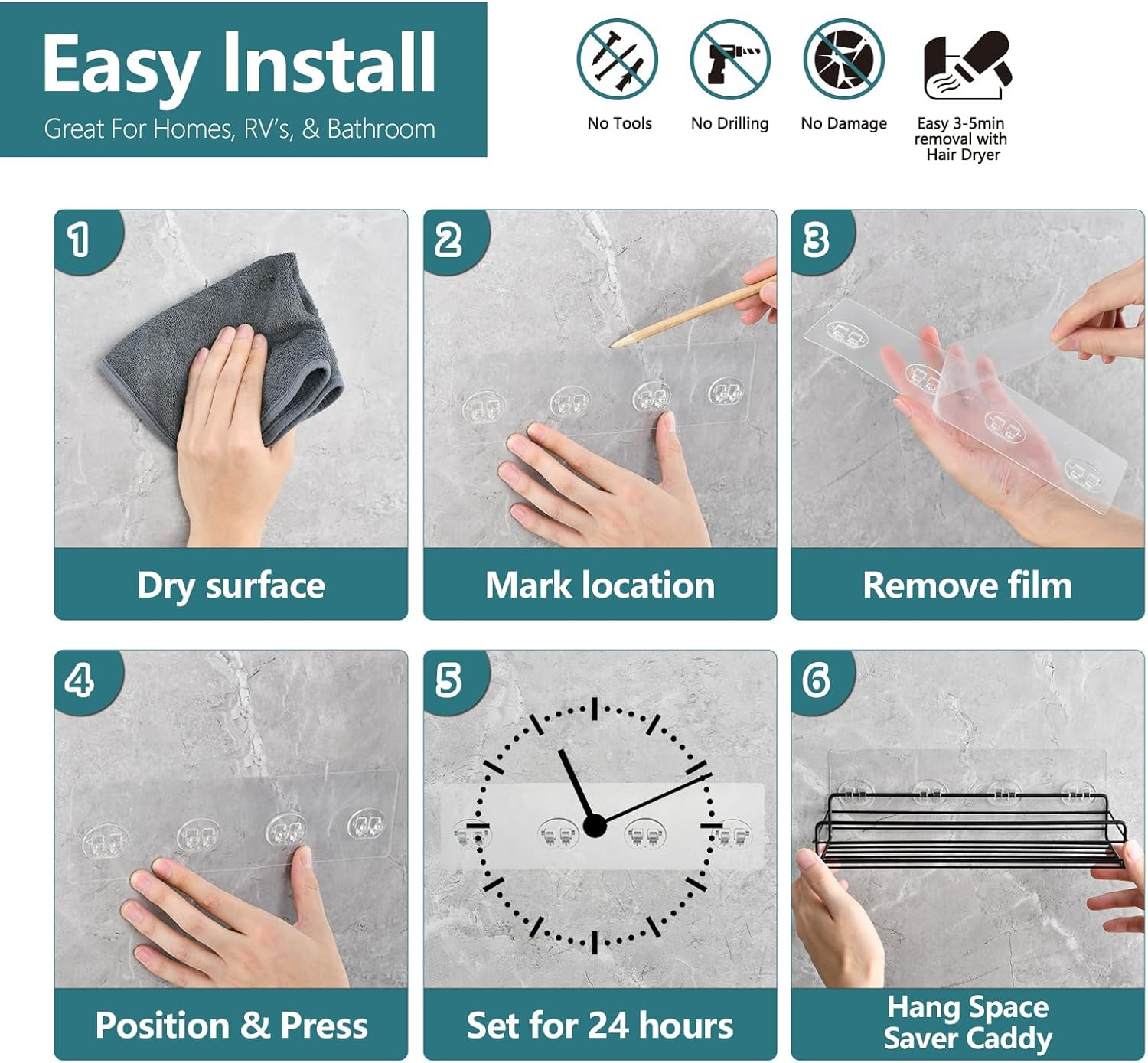 Easy Install
Great For Homes, RV's, & Bathroom

No Tools

No Drilling

No Damage

Easy 3-5min removal with Hair Dryer

1
Dry surface

2
Mark location

3
Remove film

4
Position & Press

5
Set for 24 hours

6
Hang Space Saver Caddy