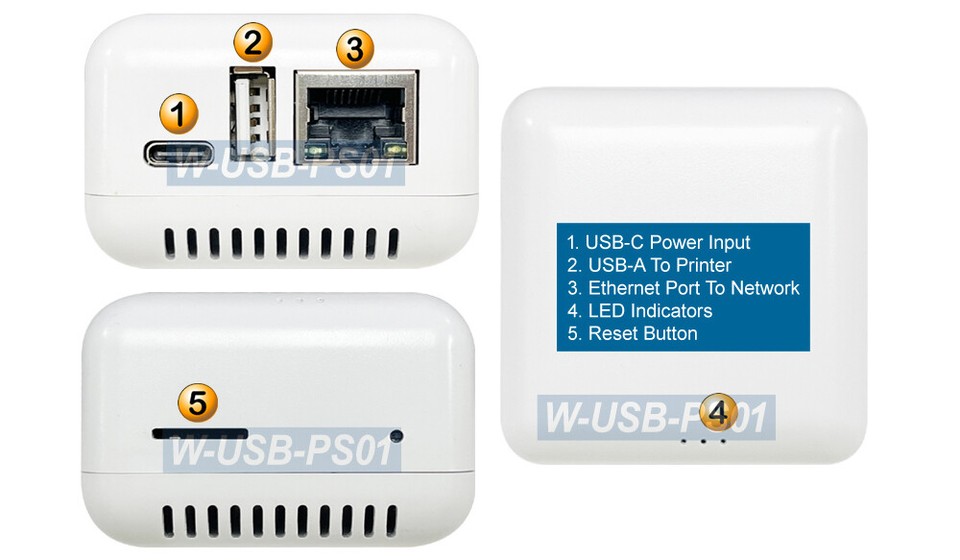 2
3
1
W-USB-PS01

1. USB-C Power Input
2. USB-A To Printer
3. Ethernet Port To Network
4. LED Indicators
5. Reset Button

5
W-USB-PS01

W-USB-PS01
4