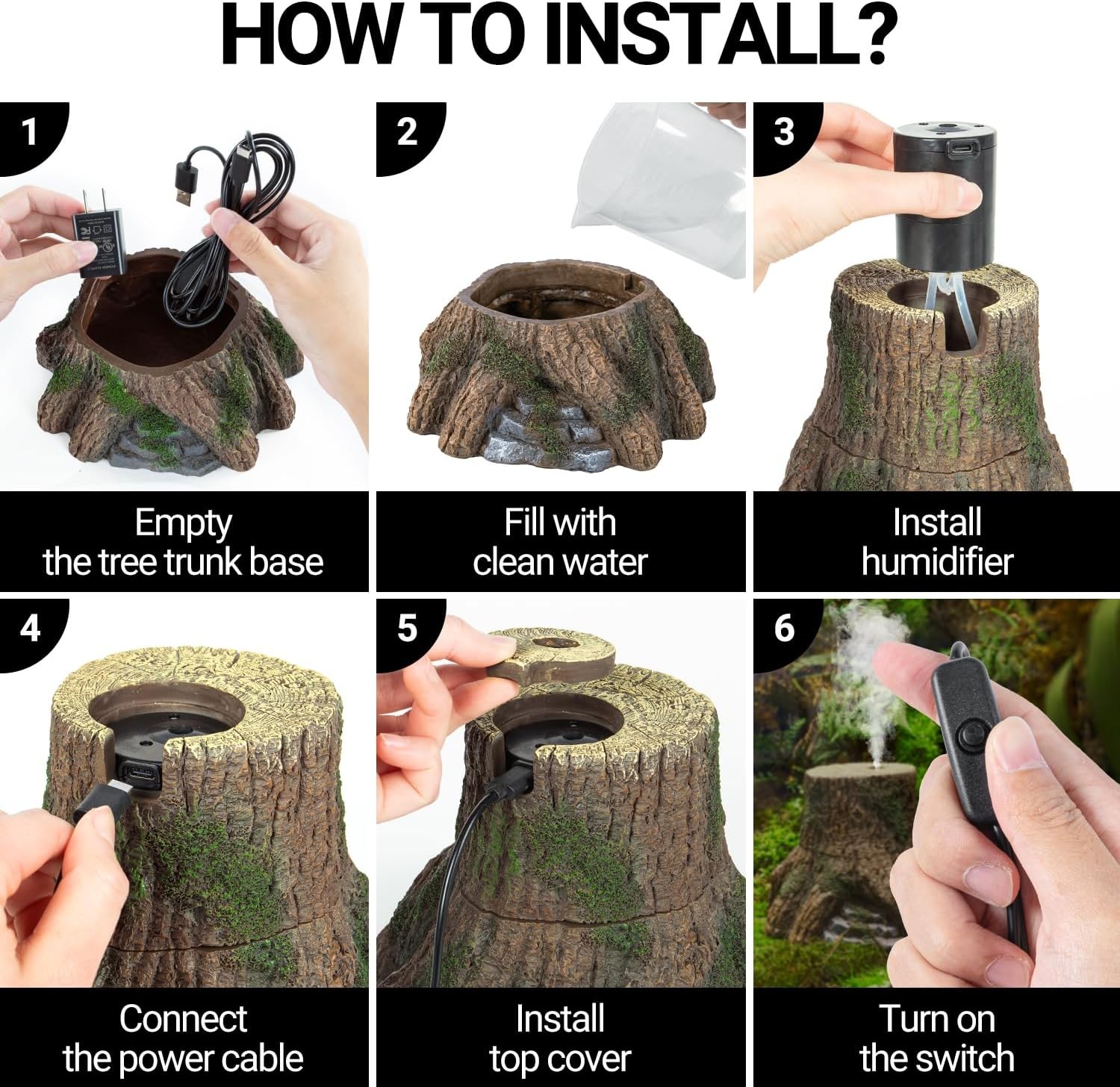 HOW TO INSTALL?

1

Empty
the tree trunk base

2

Fill with
clean water

3

Install
humidifier

4

Connect
the power cable

5

Install
top cover

6

Turn on
the switch