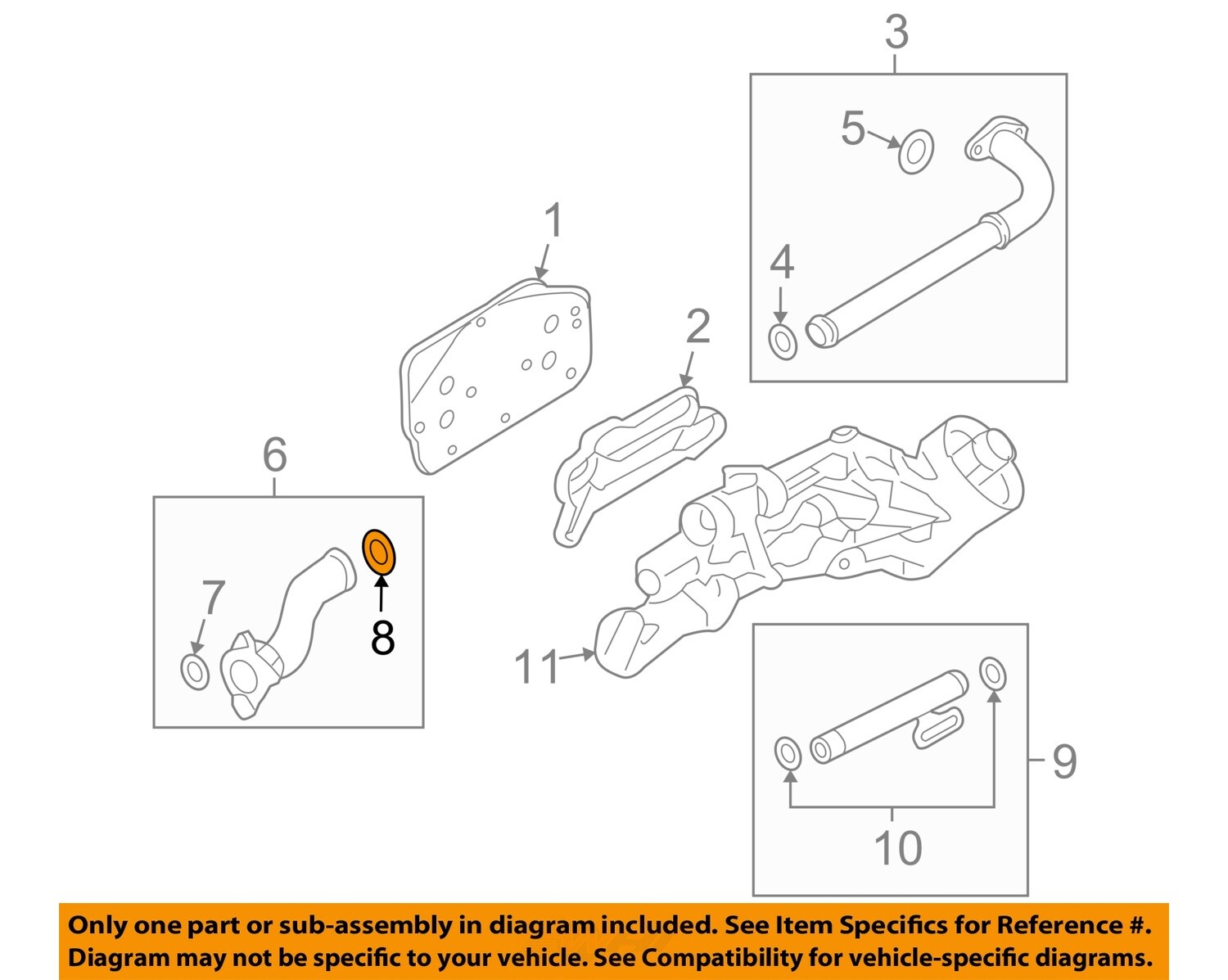 3
5
4
1
2
6
7
8
11
9
10

Only one part or sub-assembly in diagram included. See Item Specifics for Reference #.
Diagram may not be specific to your vehicle. See Compatibility for vehicle-specific diagrams.