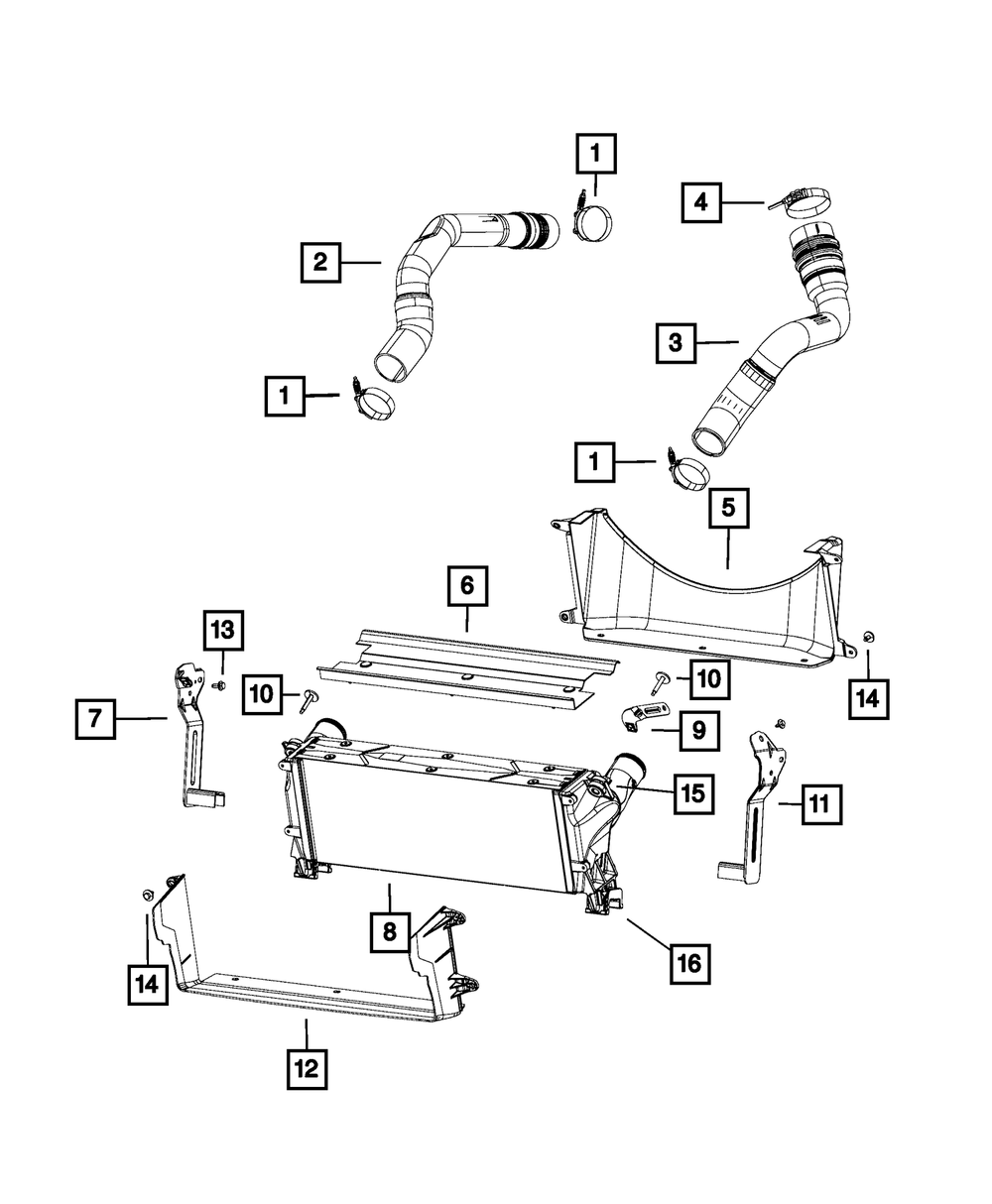 1
4
2
3
1
1
5
6
13
10
10
14
7
9
15
11
8
16
14
12