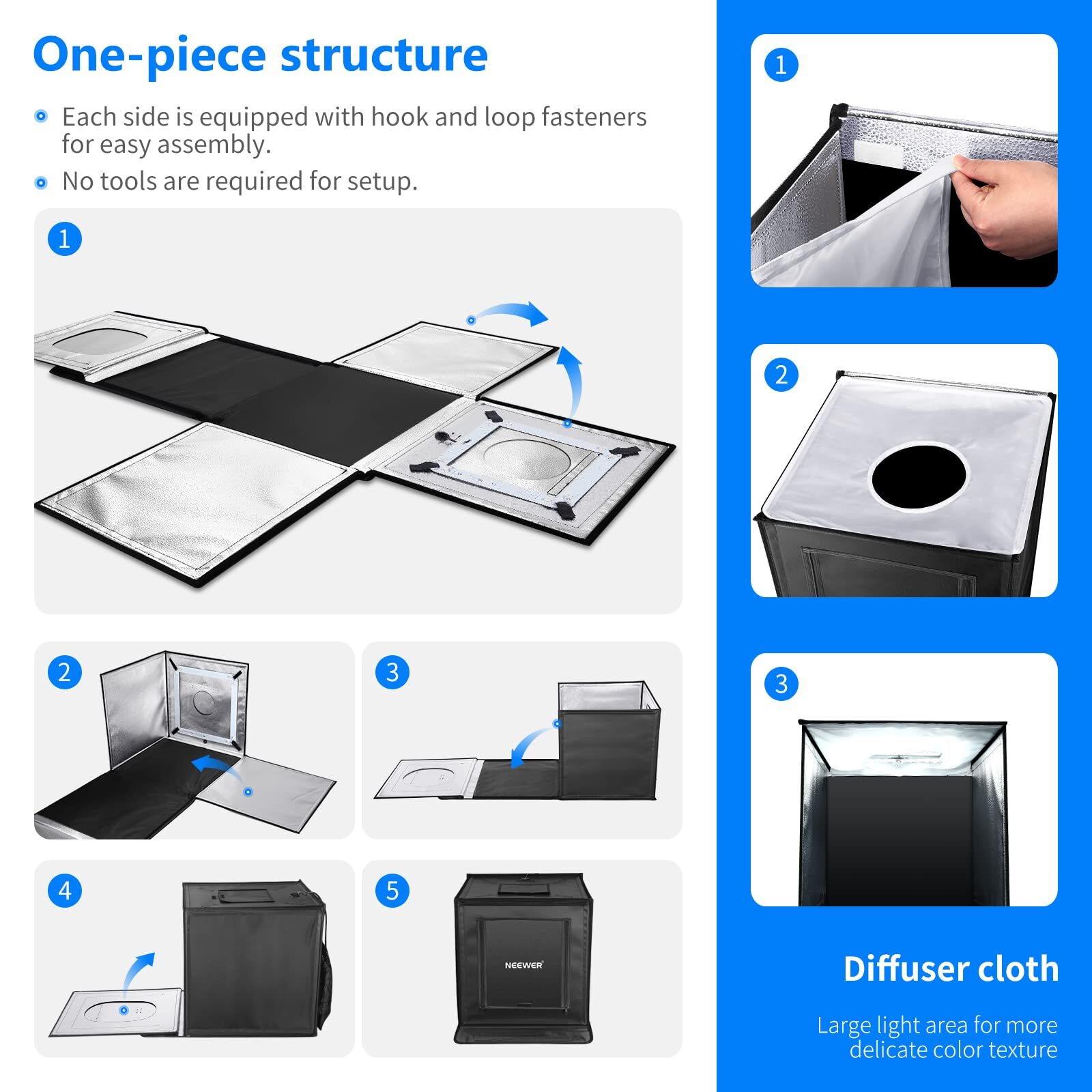 One-piece structure

Each side is equipped with hook and loop fasteners for easy assembly.

No tools are required for setup.

1

2

3

4

5

NEEWER

1

2

3

Diffuser cloth

Large light area for more delicate color texture