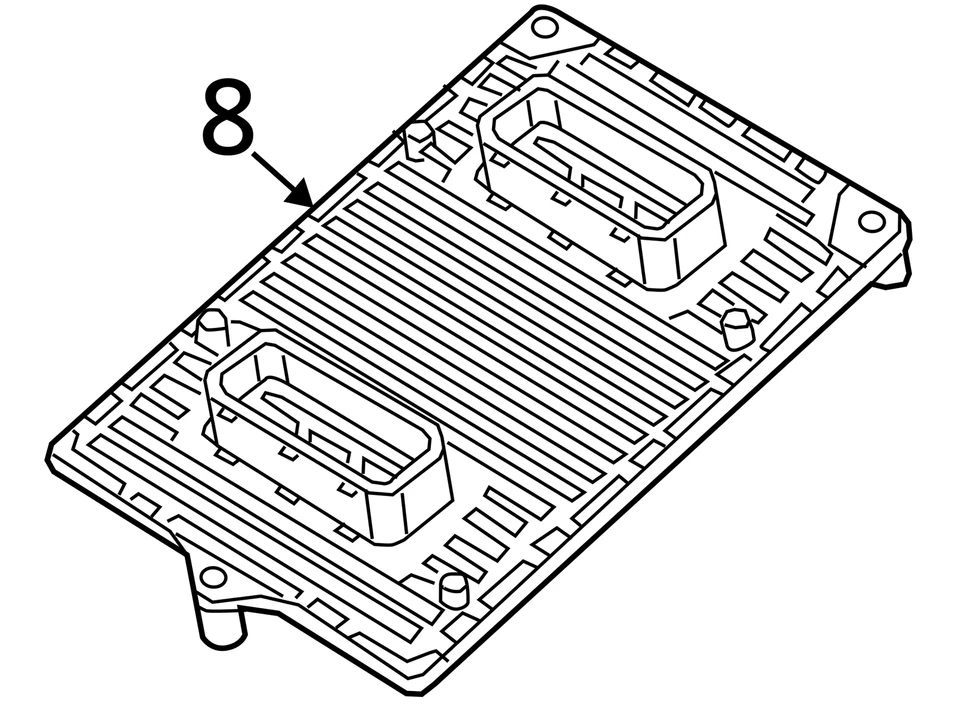 8