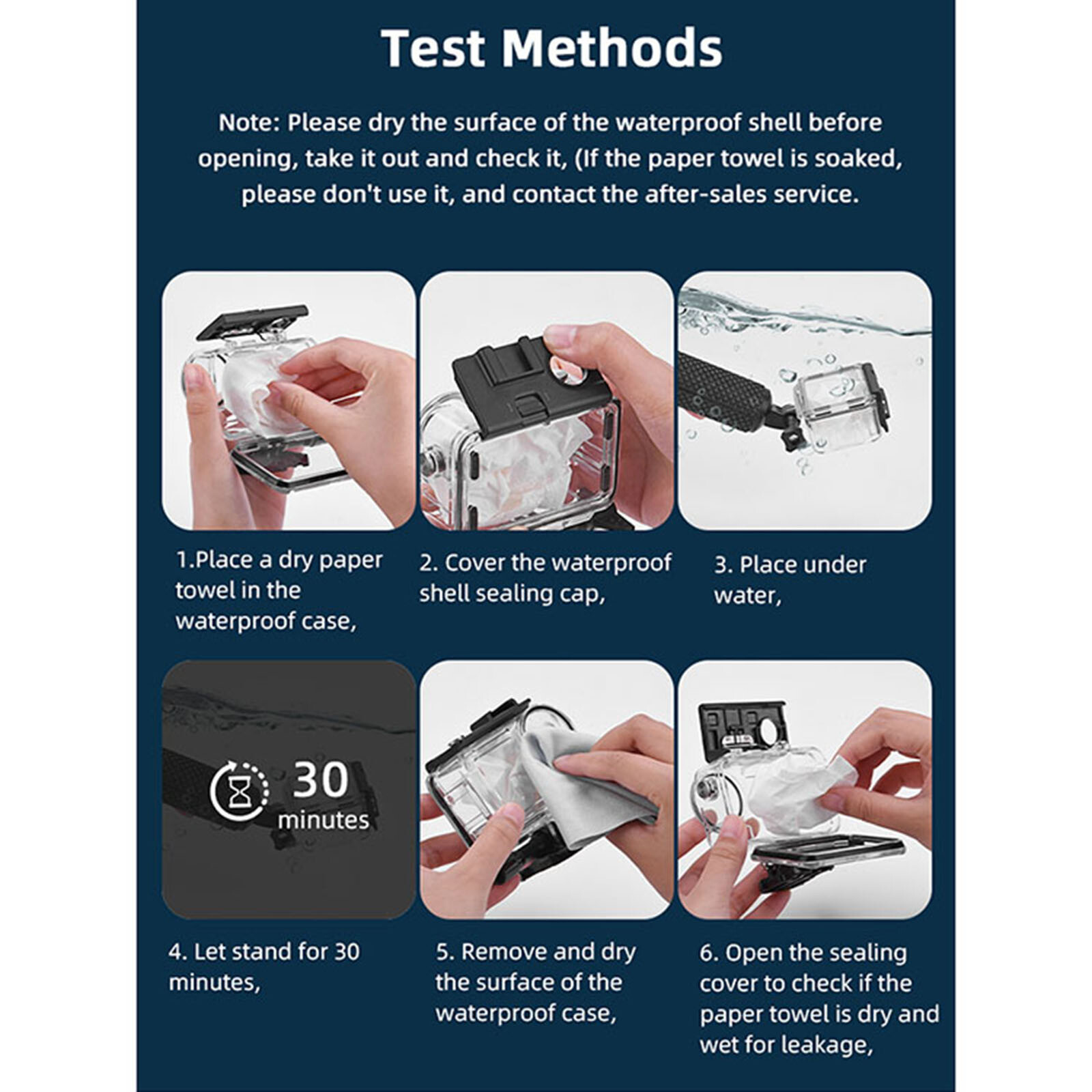 Test Methods

Note: Please dry the surface of the waterproof shell before opening, take it out and check it, (If the paper towel is soaked, please don't use it, and contact the after-sales service.

1.Place a dry paper towel in the waterproof case,

2. Cover the waterproof shell sealing cap,

3. Place under water,

30 minutes

4. Let stand for 30 minutes,

5. Remove and dry the surface of the waterproof case,

6. Open the sealing cover to check if the paper towel is dry and wet for leakage,