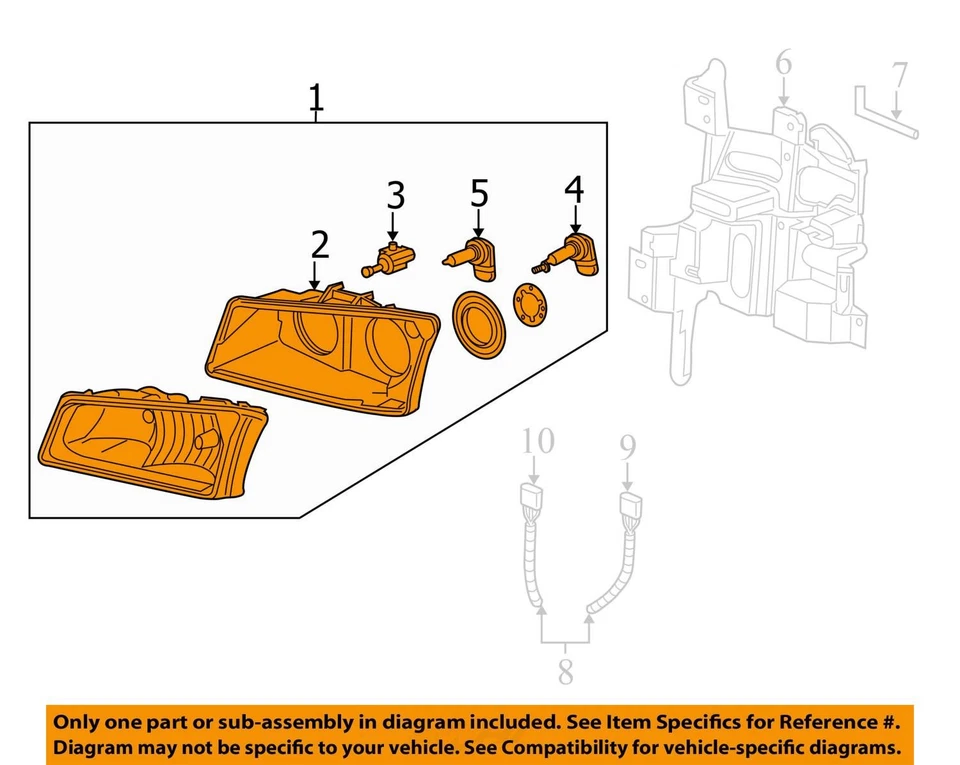 1
2
3
5
4
6
7
10
9
8

Only one part or sub-assembly in diagram included. See Item Specifics for Reference #.
Diagram may not be specific to your vehicle. See Compatibility for vehicle-specific diagrams.