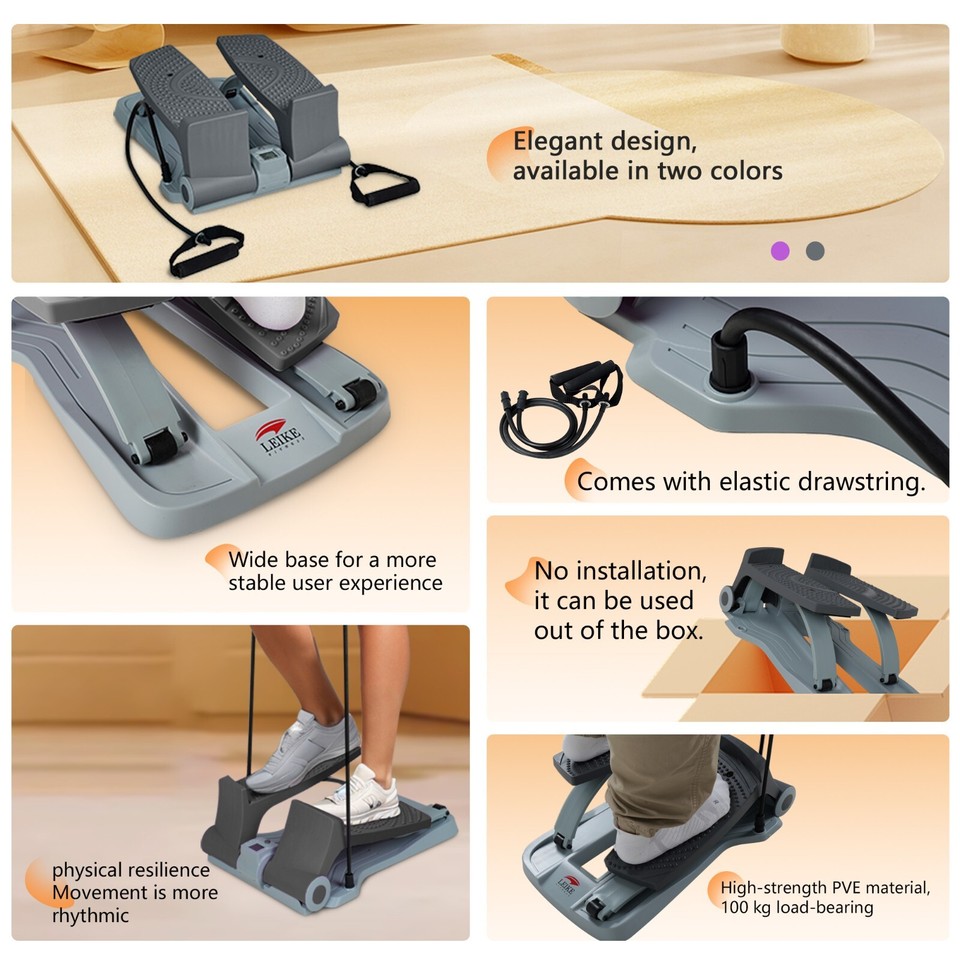 Elegant design, available in two colors

LEIKE FITNESS

Wide base for a more stable user experience

Comes with elastic drawstring.

No installation, it can be used out of the box.

physical resilience Movement is more rhythmic

LEIKE

High-strength PVE material, 100 kg load-bearing