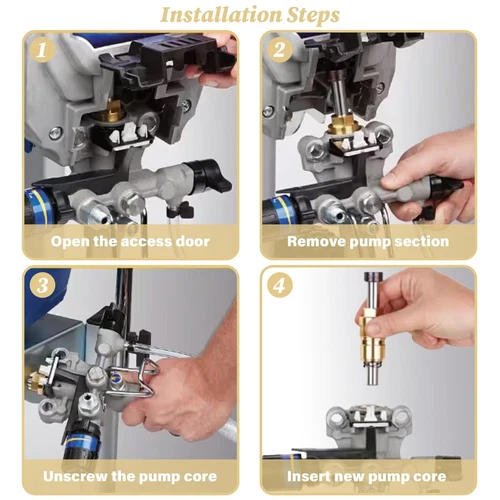 Installation Steps

1

Open the access door

2

Remove pump section

3

Unscrew the pump core

4

Insert new pump core