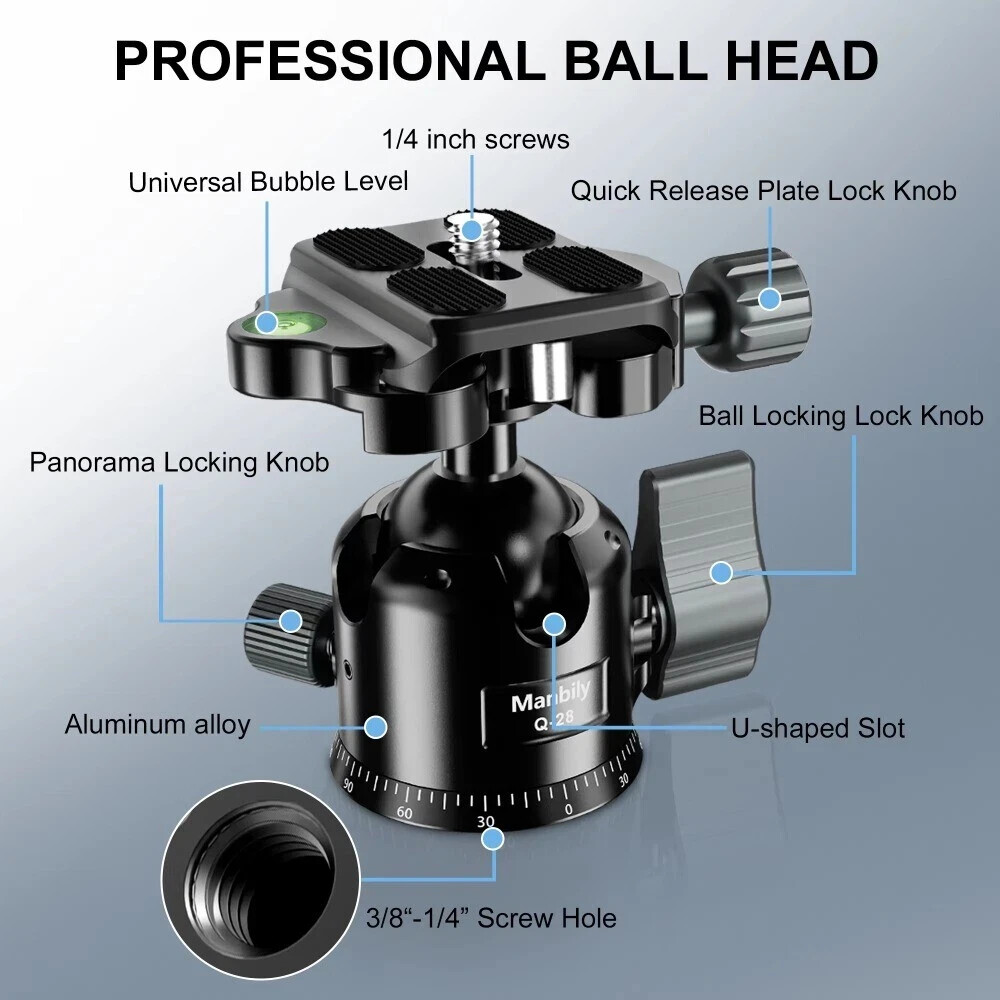 PROFESSIONAL BALL HEAD

1/4 inch screws

Universal Bubble Level

Quick Release Plate Lock Knob

Ball Locking Lock Knob

Panorama Locking Knob

Manbily
Q-28

Aluminum alloy

U-shaped Slot

90
60
30
0
30

3/8“-1/4” Screw Hole