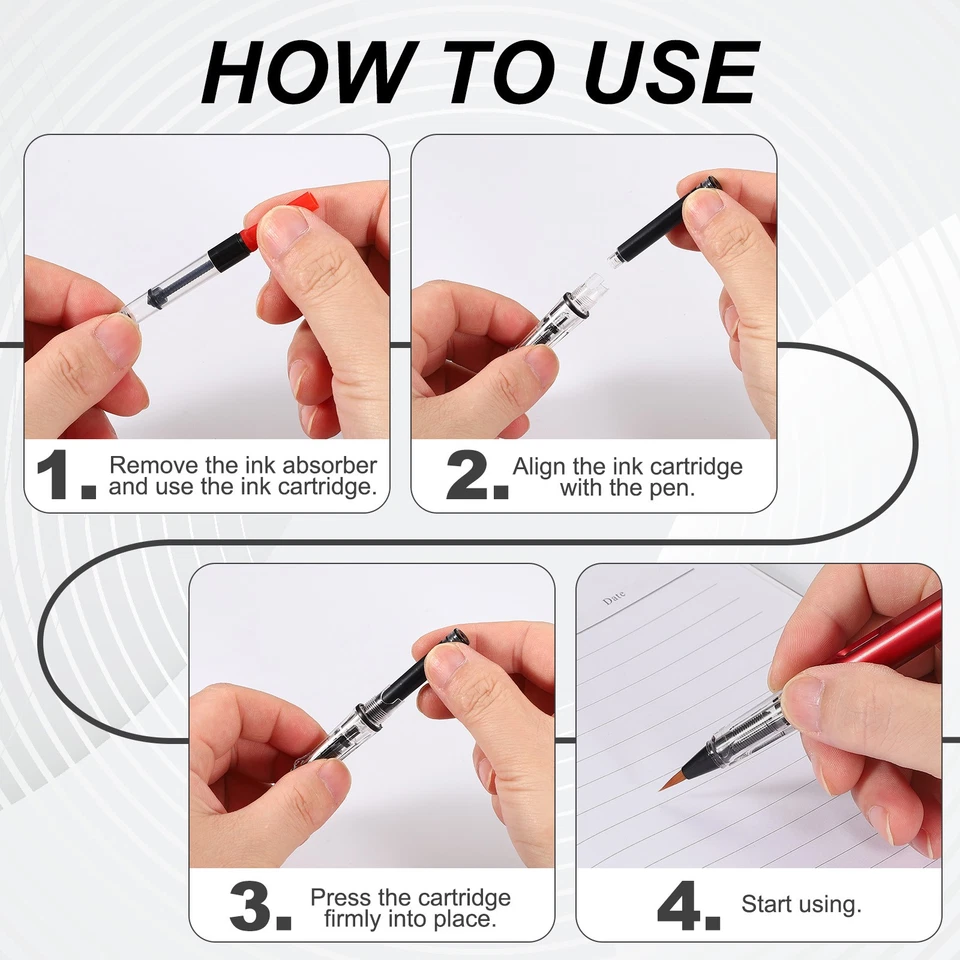 HOW TO USE

1. Remove the ink absorber and use the ink cartridge.

2. Align the ink cartridge with the pen.

3. Press the cartridge firmly into place.

Date

4. Start using.