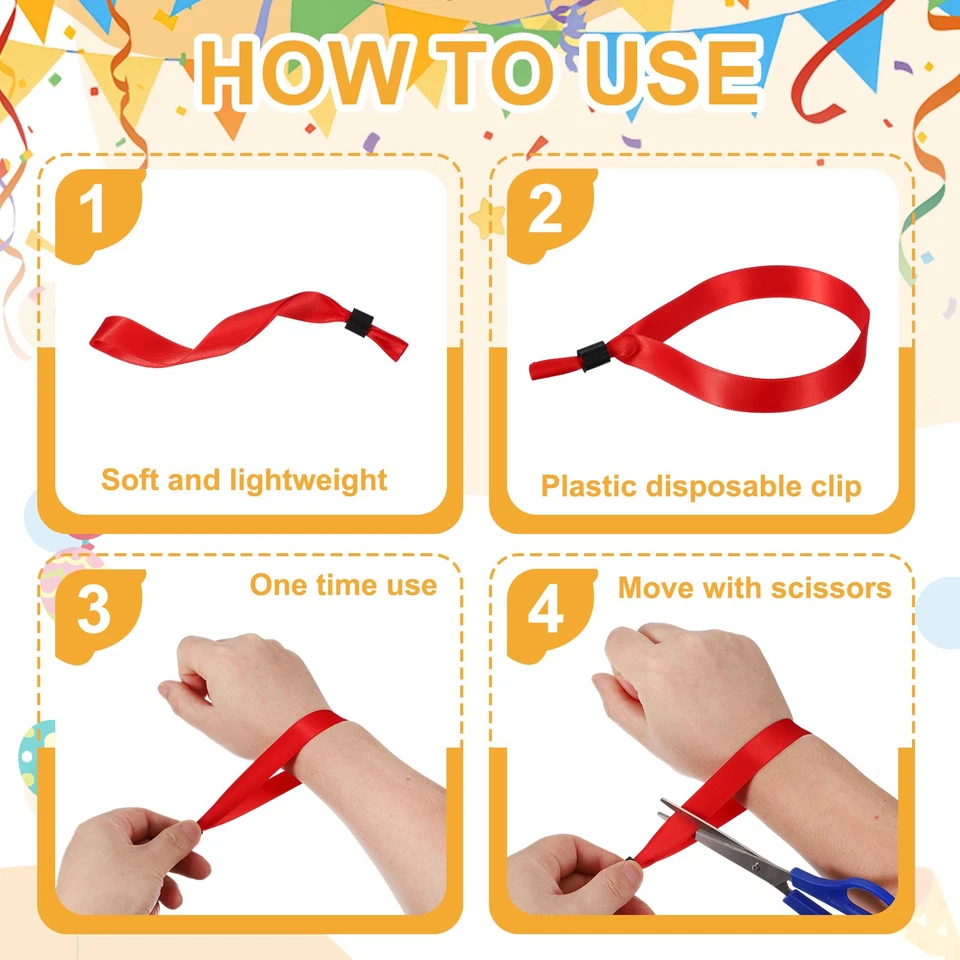 HOW TO USE

1

Soft and lightweight

2

Plastic disposable clip

3

One time use

4

Move with scissors