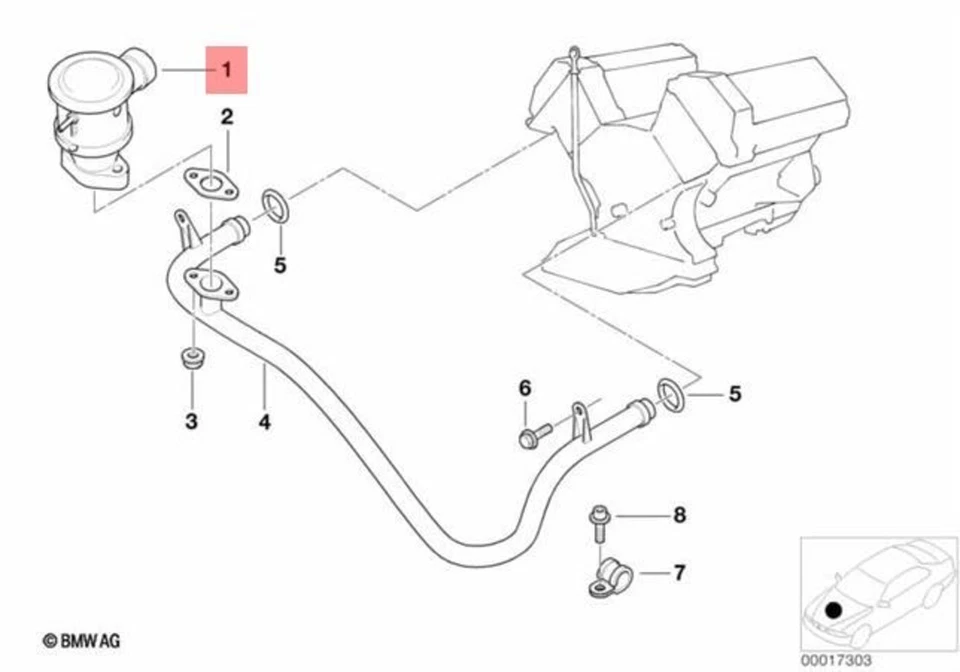 1
2
5
3
4
6
5
8
7
© BMW AG
00017303