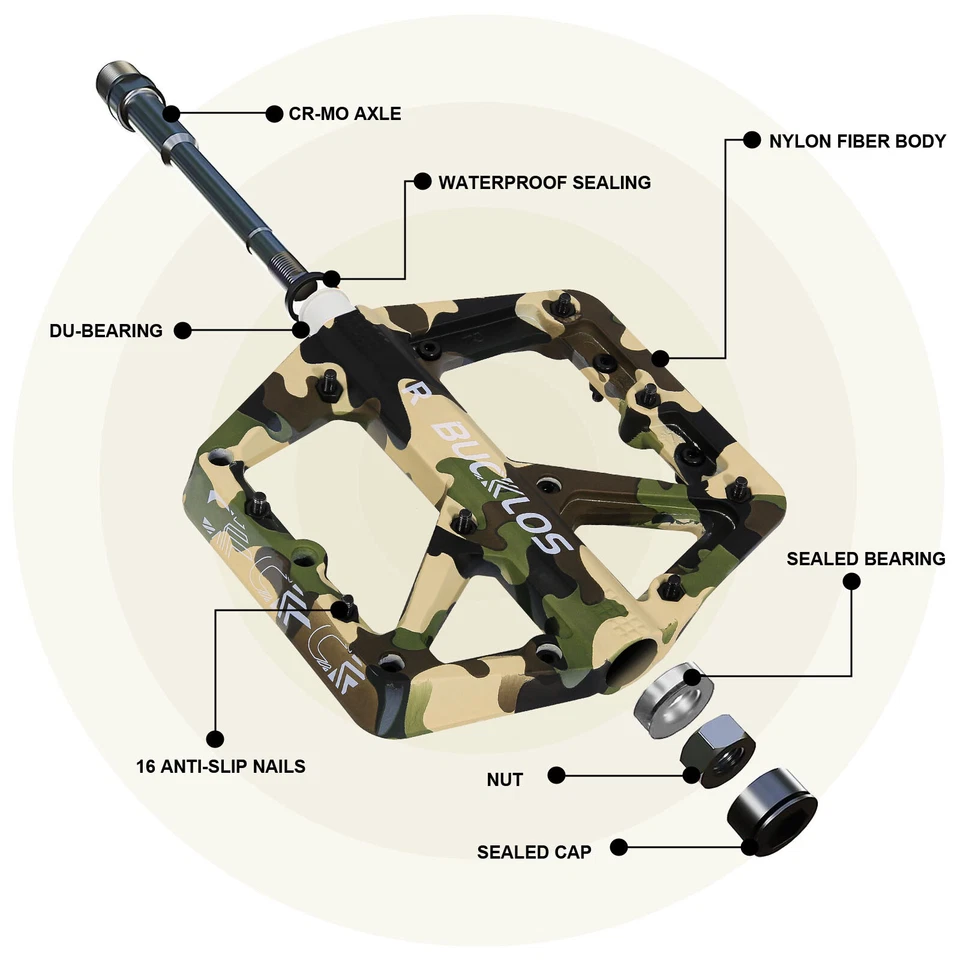 CR-MO AXLE

NYLON FIBER BODY

WATERPROOF SEALING

DU-BEARING

R BUCKLOS

SEALED BEARING

16 ANTI-SLIP NAILS

NUT

SEALED CAP