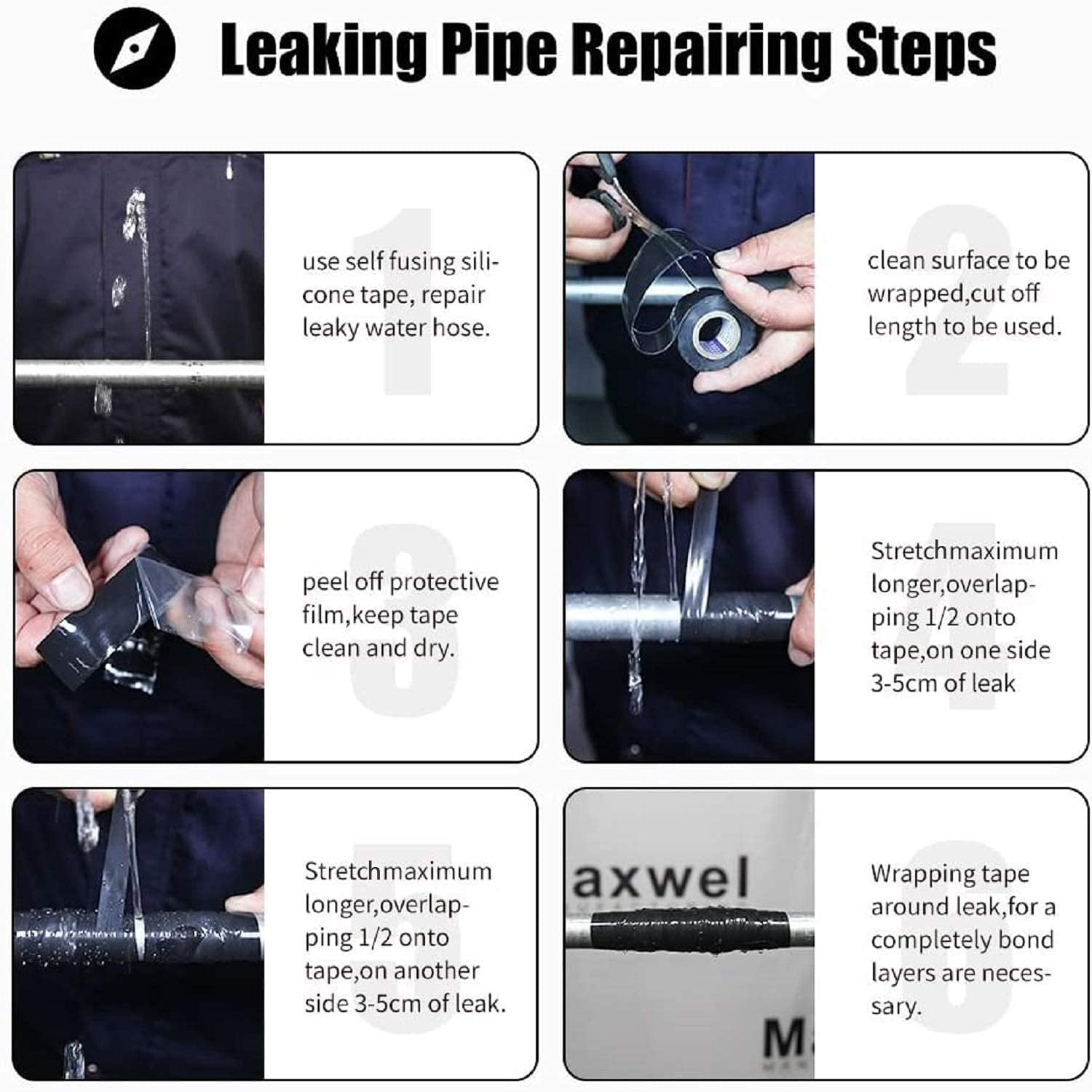 Leaking Pipe Repairing Steps

1

use self fusing silicone tape, repair leaky water hose.

2

clean surface to be wrapped,cut off length to be used.

3

peel off protective film,keep tape clean and dry.

4

Stretchmaximum longer,overlapping 1/2 onto tape,on one side 3-5cm of leak

5

Stretchmaximum longer,overlapping 1/2 onto tape,on another side 3-5cm of leak.

axwel

M

6

Wrapping tape around leak,for a completely bond layers are necessary.