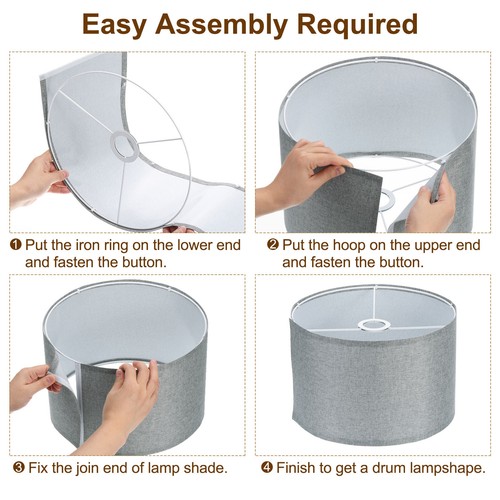 Easy Assembly Required

❶ Put the iron ring on the lower end and fasten the button.

❷ Put the hoop on the upper end and fasten the button.

❸ Fix the join end of lamp shade.

❹ Finish to get a drum lampshape.