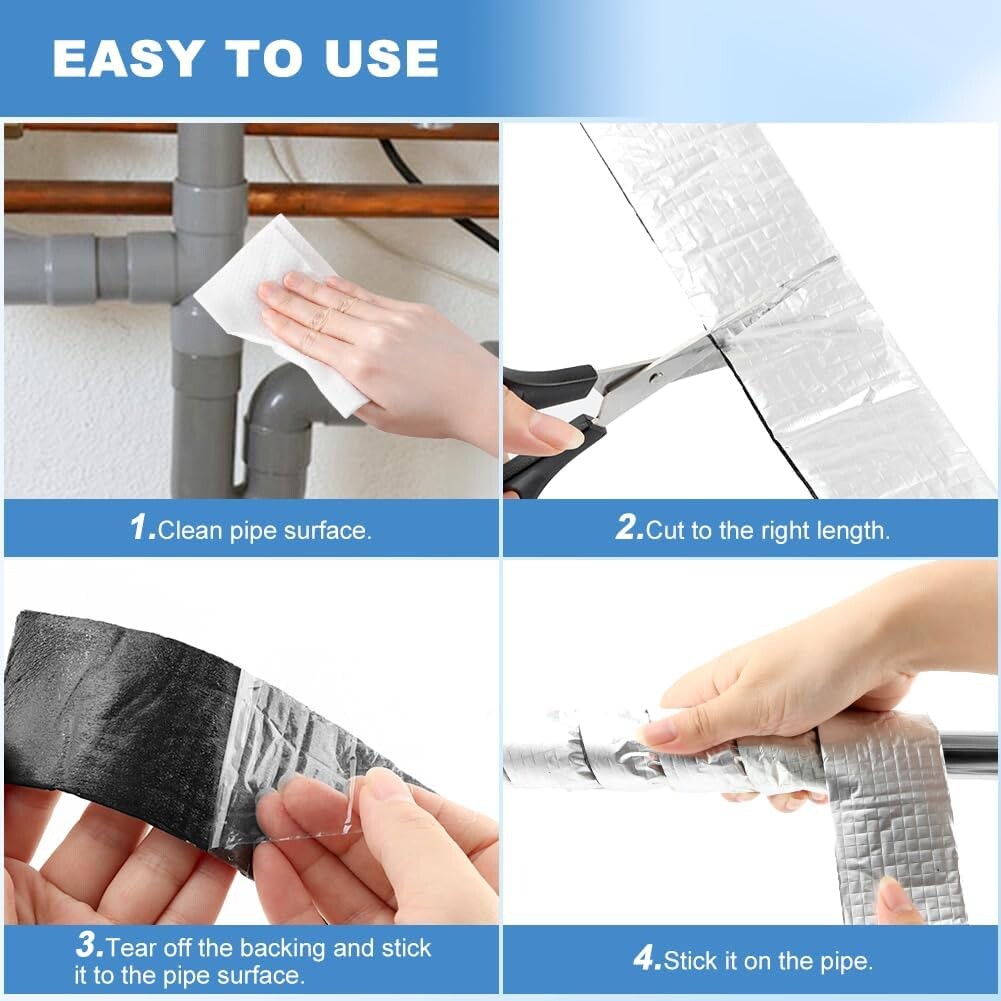 EASY TO USE

1.Clean pipe surface.

2.Cut to the right length.

3.Tear off the backing and stick it to the pipe surface.

4.Stick it on the pipe.