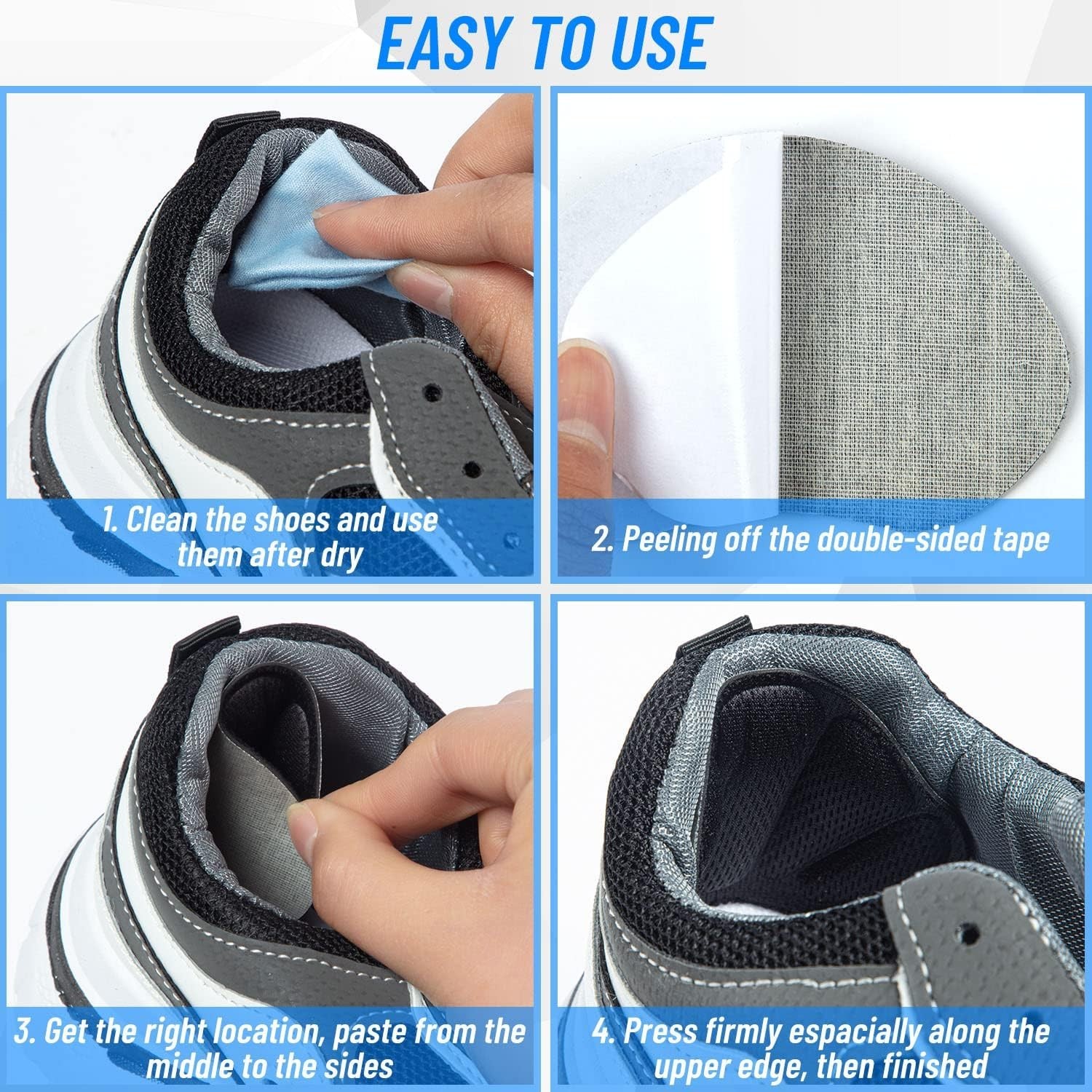 EASY TO USE

1. Clean the shoes and use them after dry

2. Peeling off the double-sided tape

3. Get the right location, paste from the middle to the sides

4. Press firmly espacially along the upper edge, then finished