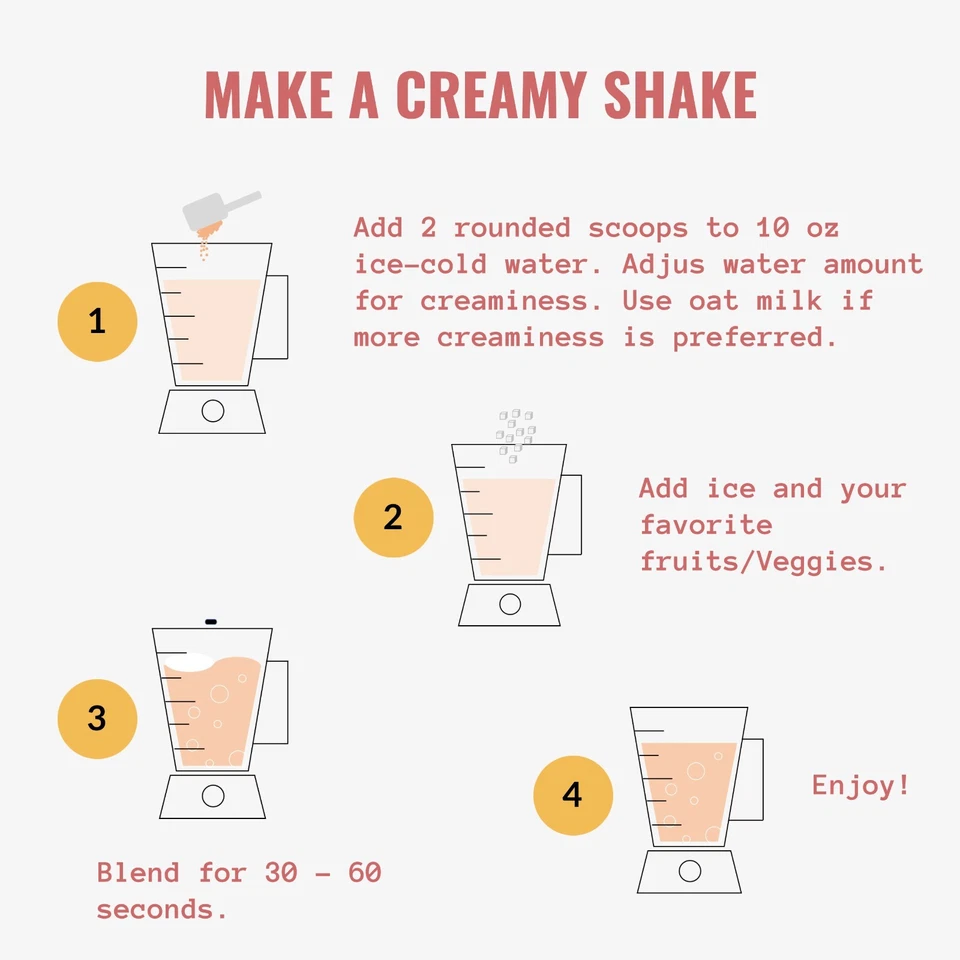 MAKE A CREAMY SHAKE

1

Add 2 rounded scoops to 10 oz ice-cold water. Adjus water amount for creaminess. Use oat milk if more creaminess is preferred.

2

Add ice and your favorite fruits/Veggies.

3

Blend for 30 - 60 seconds.

4

Enjoy!