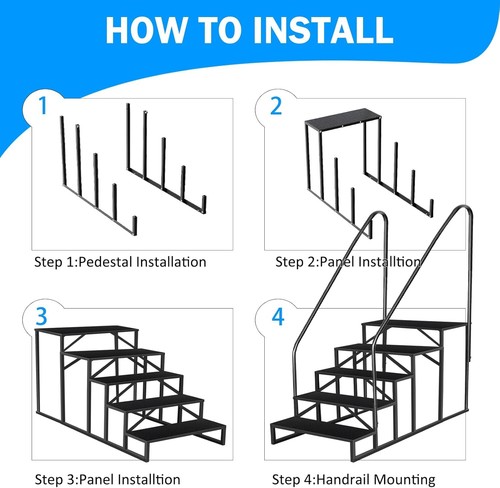 HOW TO INSTALL

1

Step 1:Pedestal Installation

2

Step 2:Panel Installtion

3

Step 3:Panel Installtion

4

Step 4:Handrail Mounting