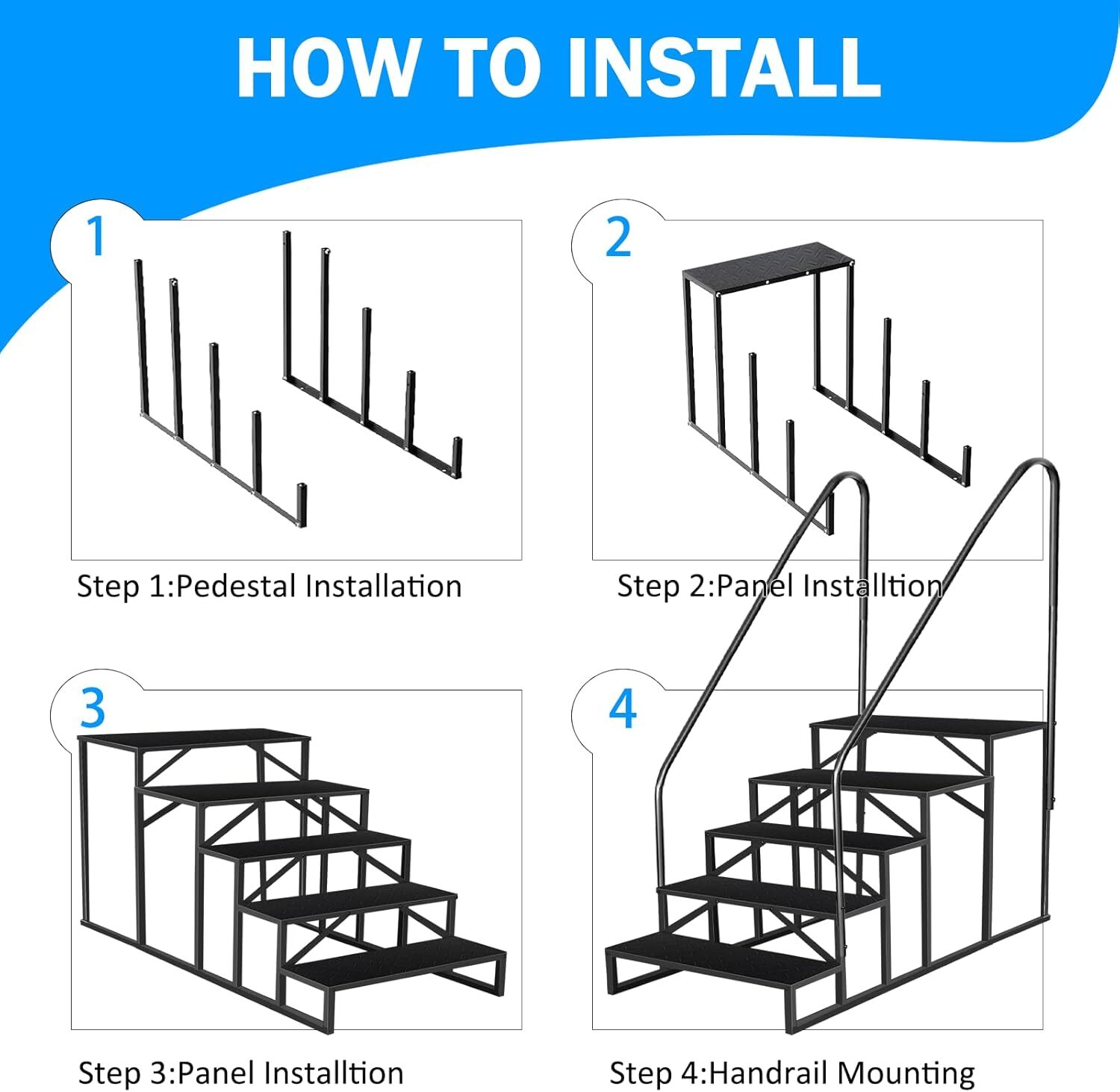 HOW TO INSTALL

1

Step 1:Pedestal Installation

2

Step 2:Panel Installtion

3

Step 3:Panel Installtion

4

Step 4:Handrail Mounting