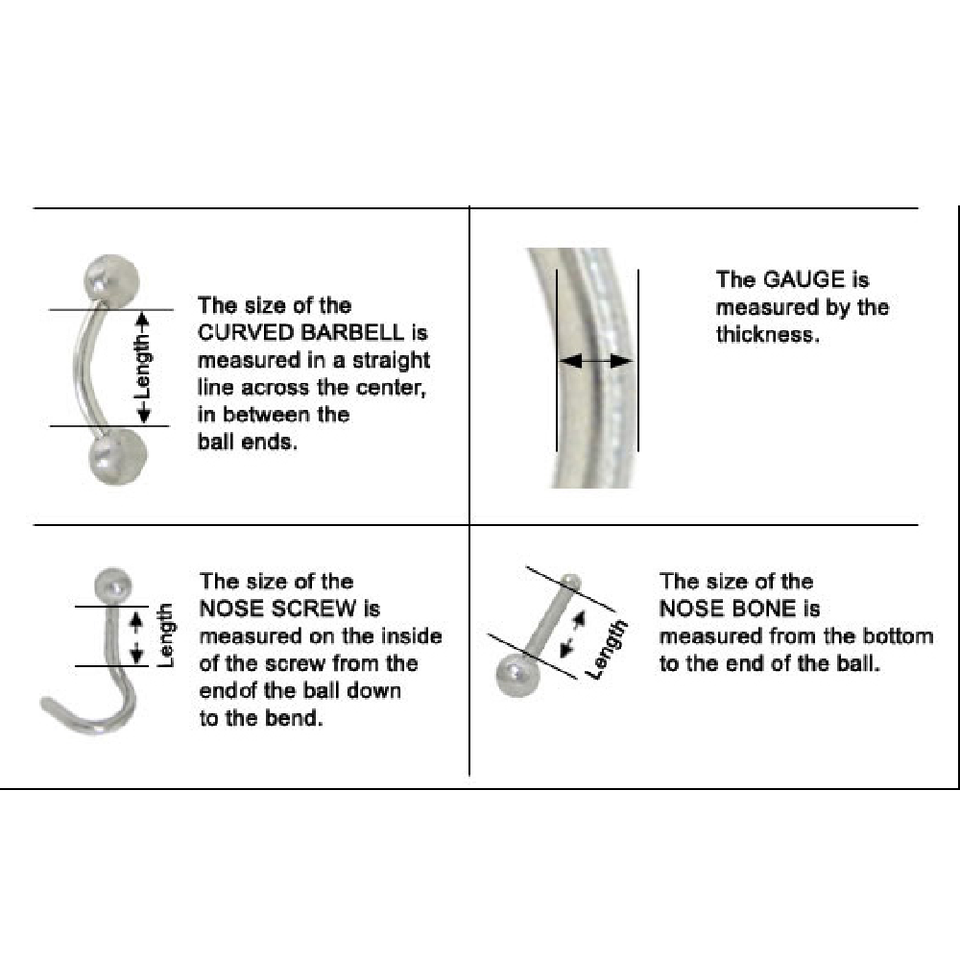 Length

The size of the CURVED BARBELL is measured in a straight line across the center, in between the ball ends.

The GAUGE is measured by the thickness.

Length

The size of the NOSE SCREW is measured on the inside of the screw from the endof the ball down to the bend.

Length

The size of the NOSE BONE is measured from the bottom to the end of the ball.