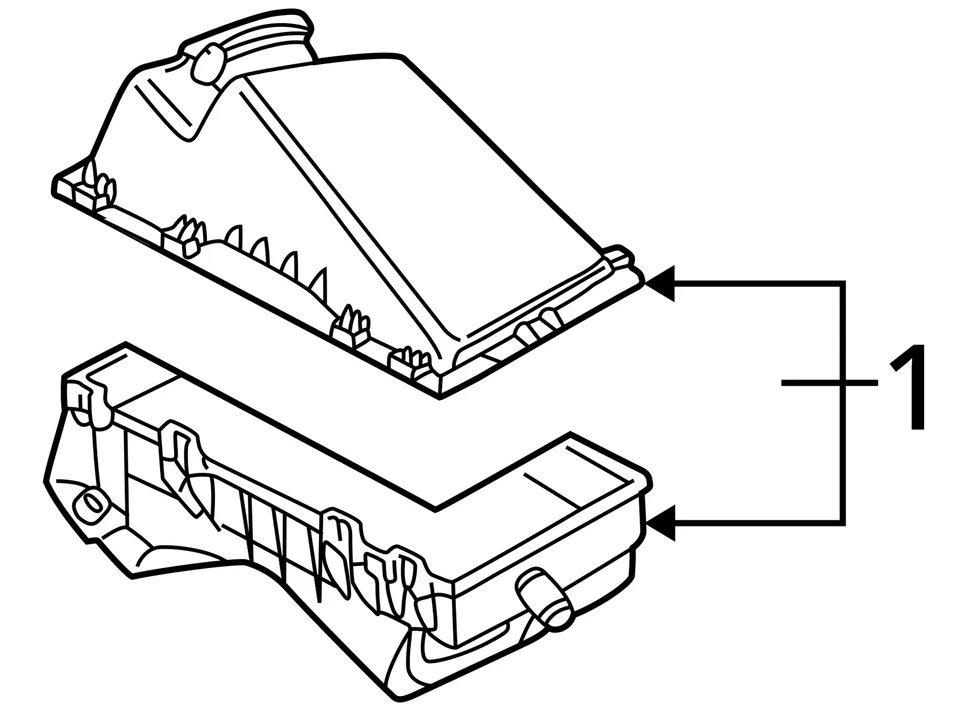 1