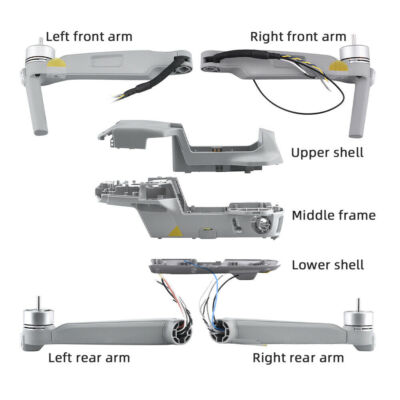 Left front arm
Right front arm
Upper shell
Middle frame
Lower shell
Left rear arm
Right rear arm