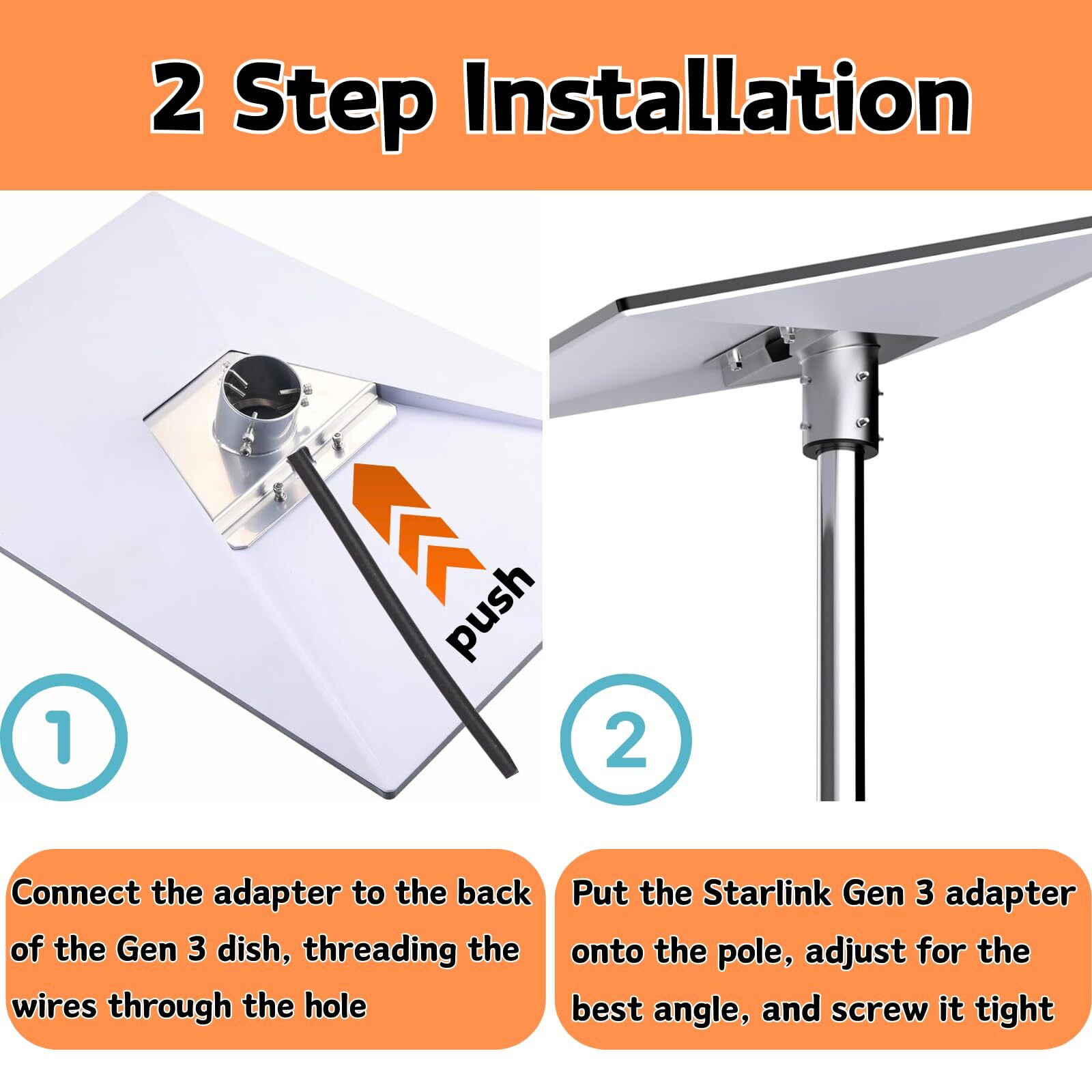 2 Step Installation

push

1

2

Connect the adapter to the back of the Gen 3 dish, threading the wires through the hole

Put the Starlink Gen 3 adapter onto the pole, adjust for the best angle, and screw it tight