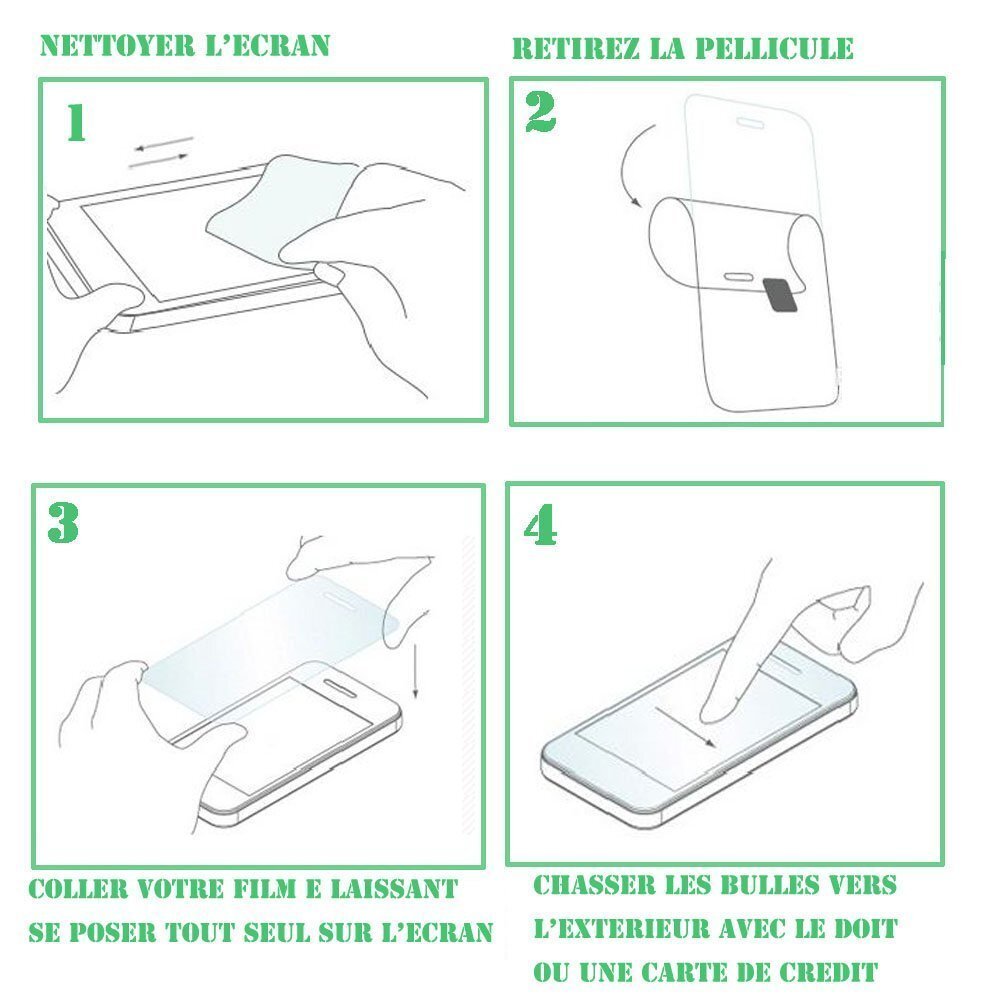 NETTOYER L'ECRAN

1

RETIREZ LA PELLICULE

2

3

COLLER VOTRE FILM E LAISSANT SE POSER TOUT SEUL SUR L'ECRAN

4

CHASSER LES BULLES VERS L'EXTERIEUR AVEC LE DOIT OU UNE CARTE DE CREDIT