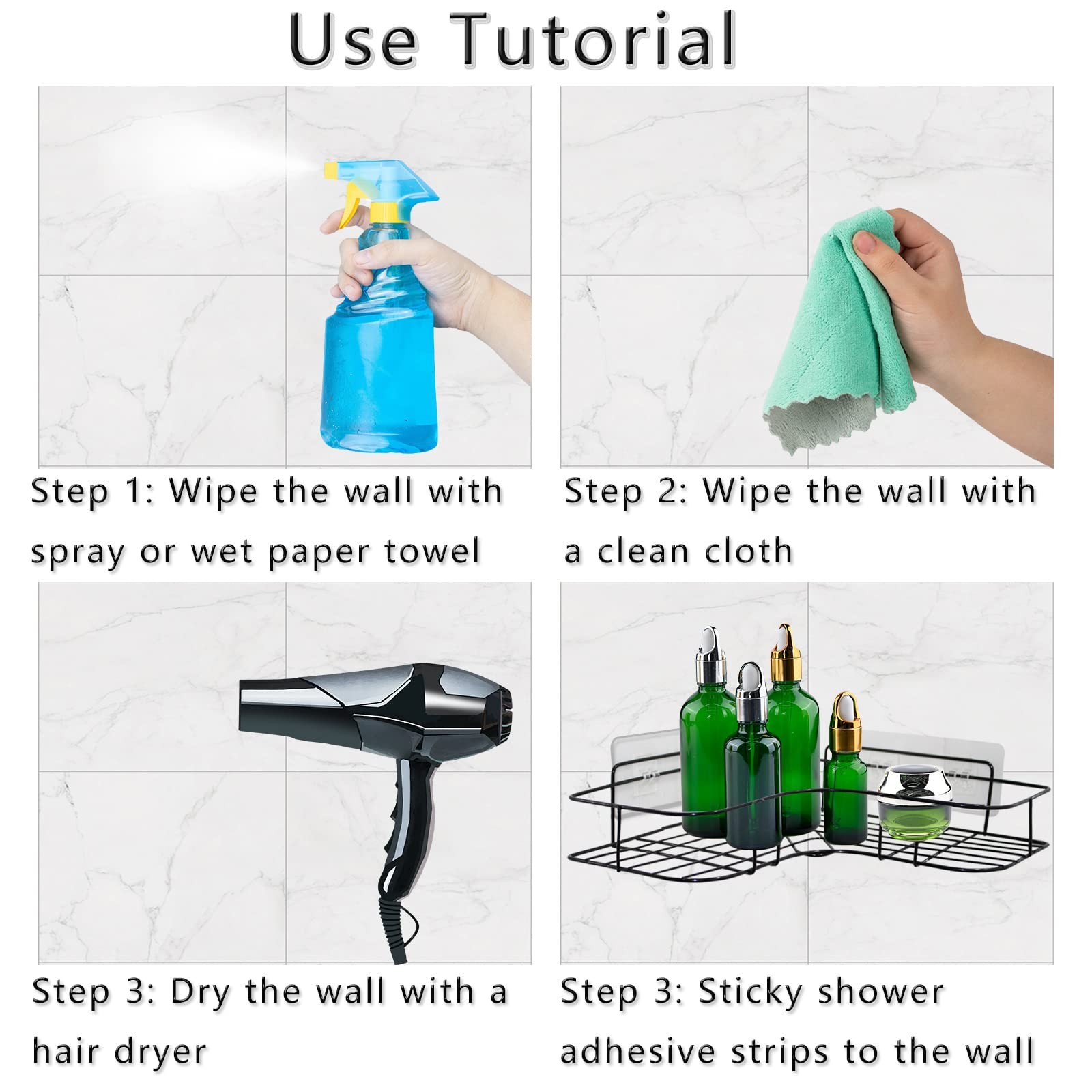 Use Tutorial

Step 1: Wipe the wall with spray or wet paper towel

Step 2: Wipe the wall with a clean cloth

Step 3: Dry the wall with a hair dryer

Step 3: Sticky shower adhesive strips to the wall