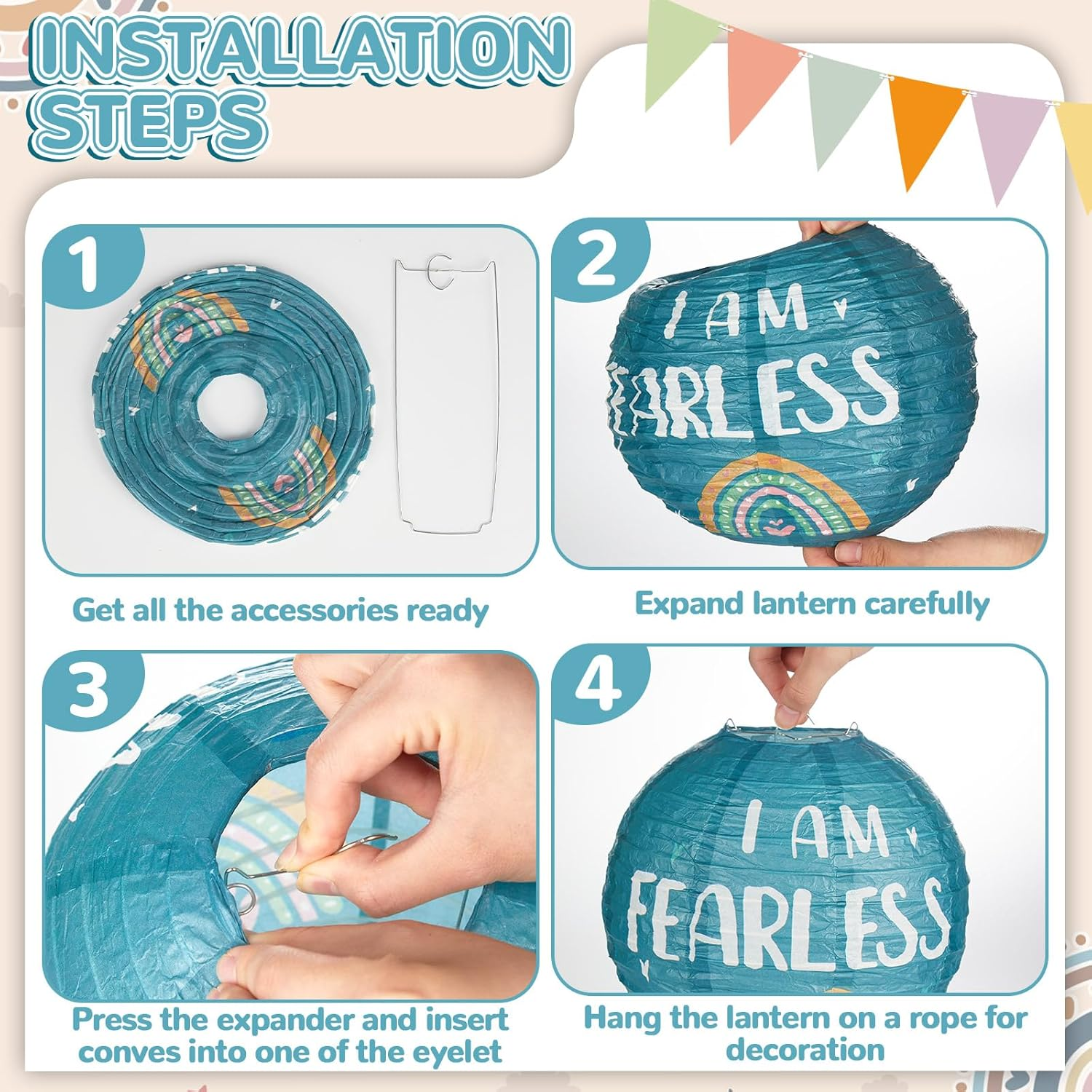 INSTALLATION STEPS

1

Get all the accessories ready

2

I AM FEARLESS

Expand lantern carefully

3

Press the expander and insert conves into one of the eyelet

4

I AM FEARLESS

Hang the lantern on a rope for decoration