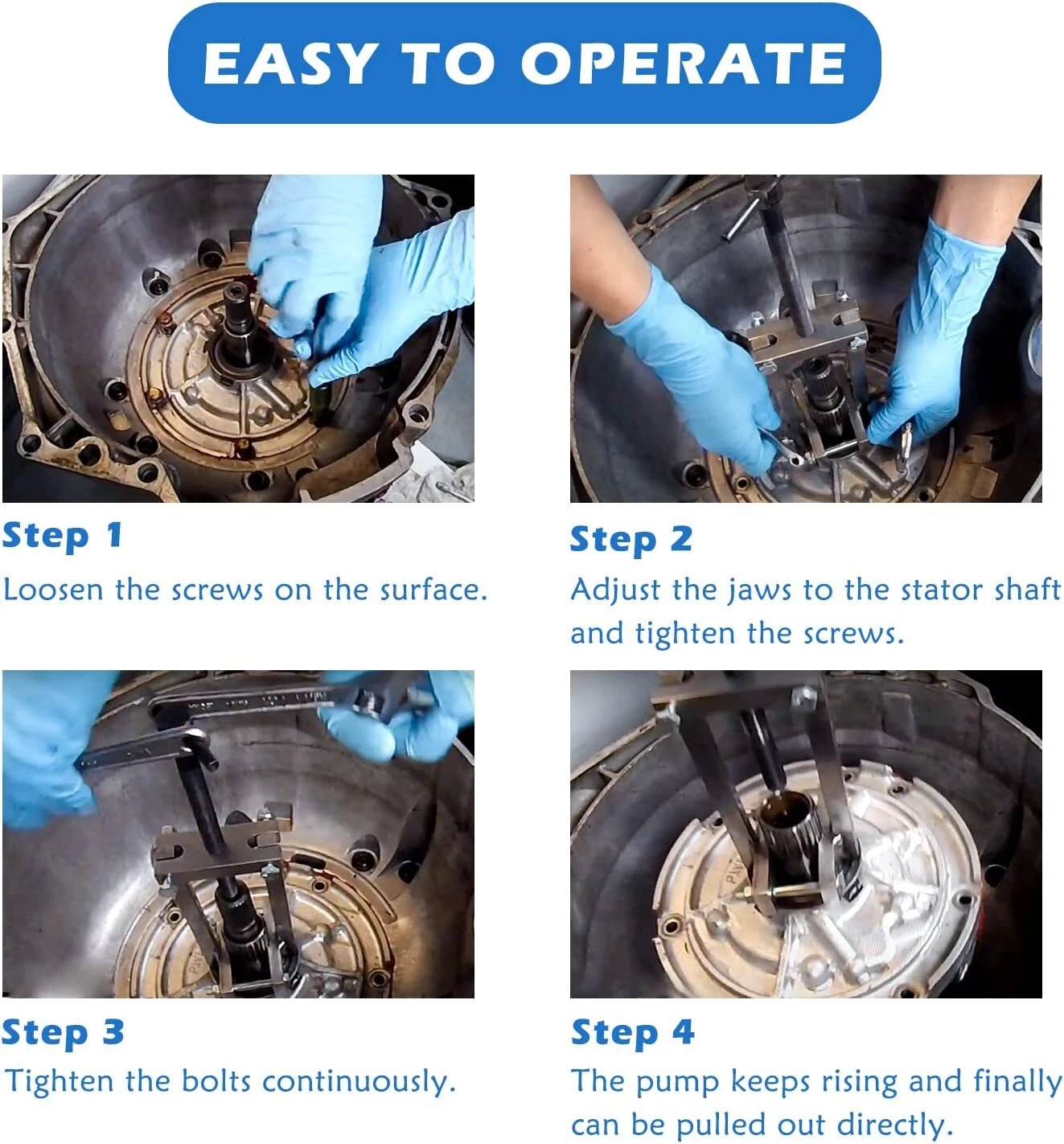 EASY TO OPERATE

Step 1
Loosen the screws on the surface.

Step 2
Adjust the jaws to the stator shaft and tighten the screws.

Step 3
Tighten the bolts continuously.

Step 4
The pump keeps rising and finally can be pulled out directly.