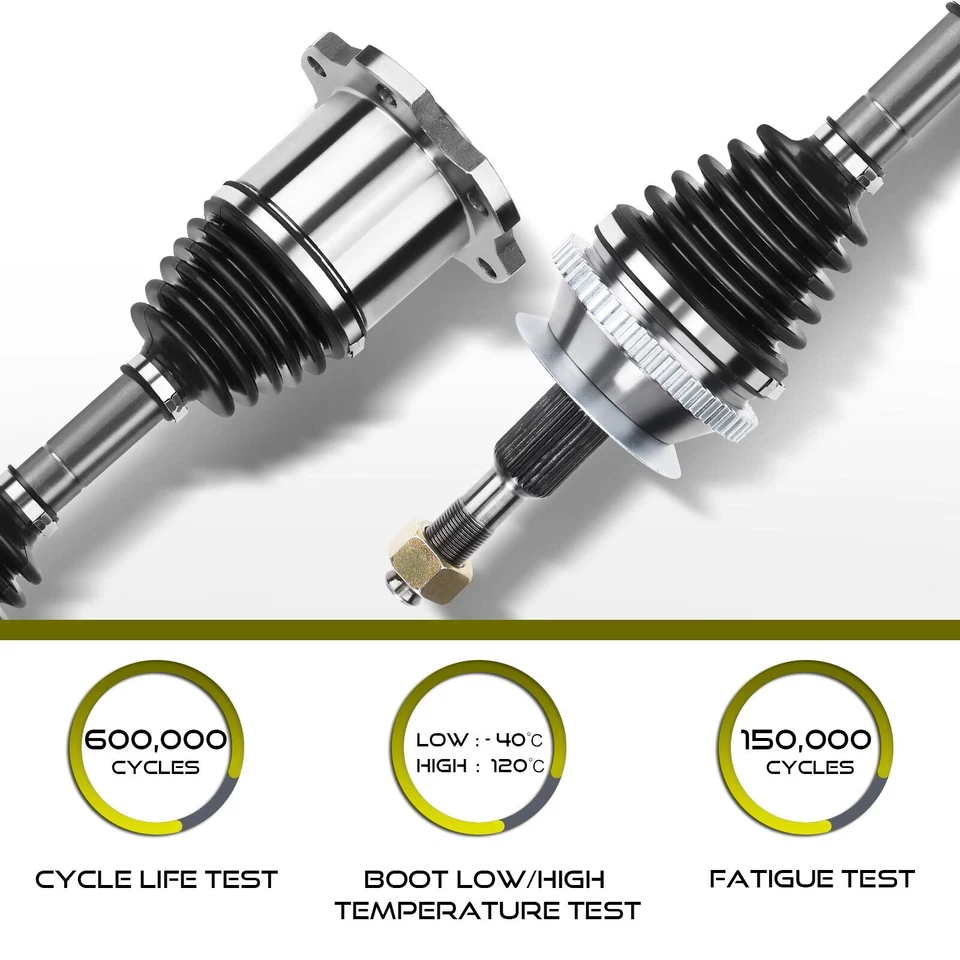 600,000
CYCLES

CYCLE LIFE TEST

LOW : - 40°C
HIGH : 120°C

BOOT LOW/HIGH TEMPERATURE TEST

150,000
CYCLES

FATIGUE TEST