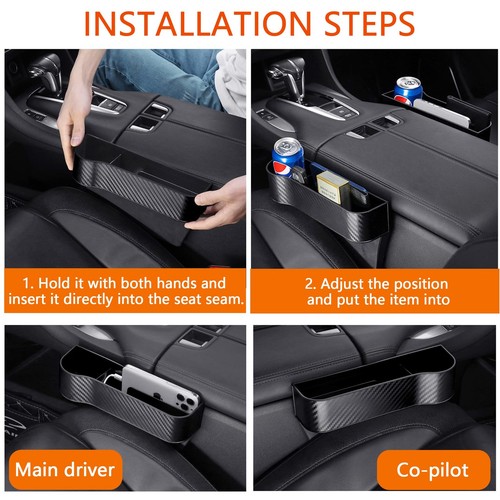 INSTALLATION STEPS

1. Hold it with both hands and insert it directly into the seat seam.

2. Adjust the position and put the item into

Main driver

Co-pilot