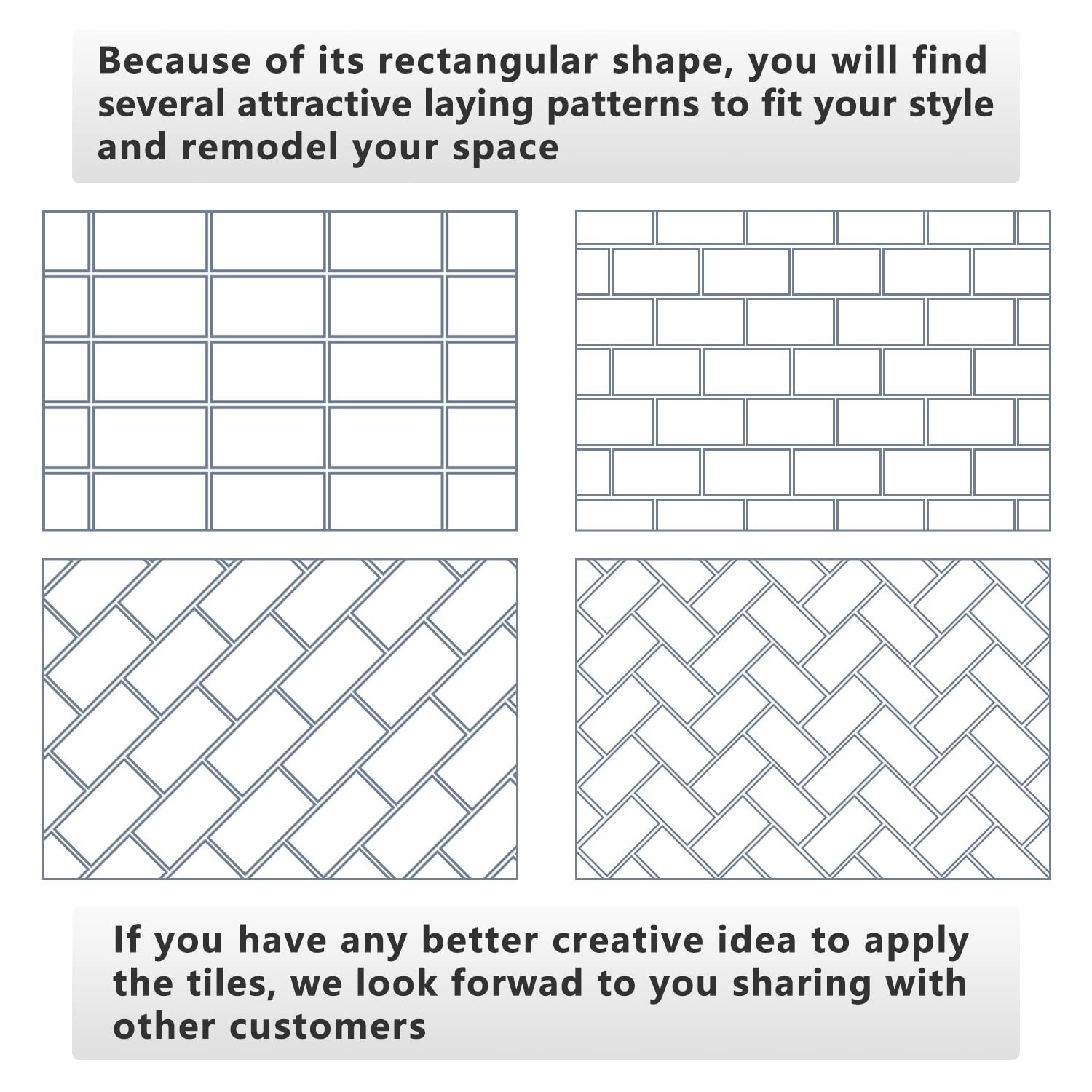 Because of its rectangular shape, you will find several attractive laying patterns to fit your style and remodel your space

If you have any better creative idea to apply the tiles, we look forwad to you sharing with other customers