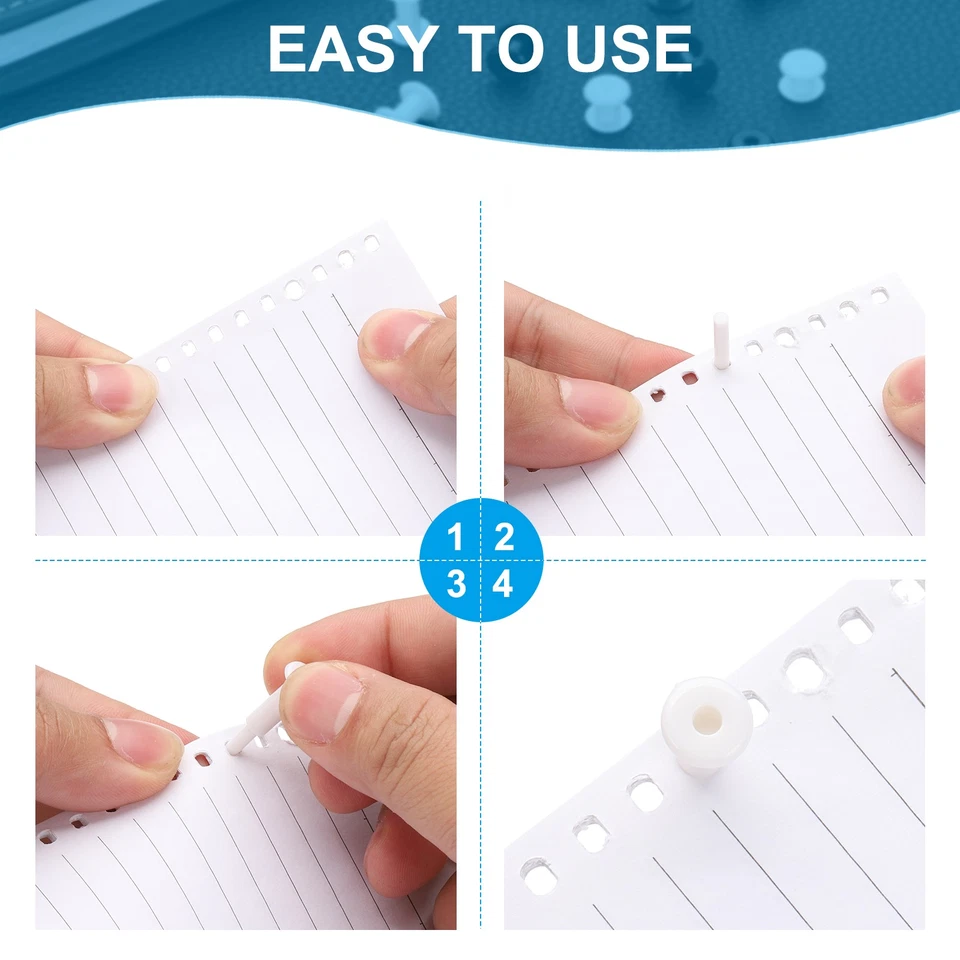 EASY TO USE

1 2
3 4