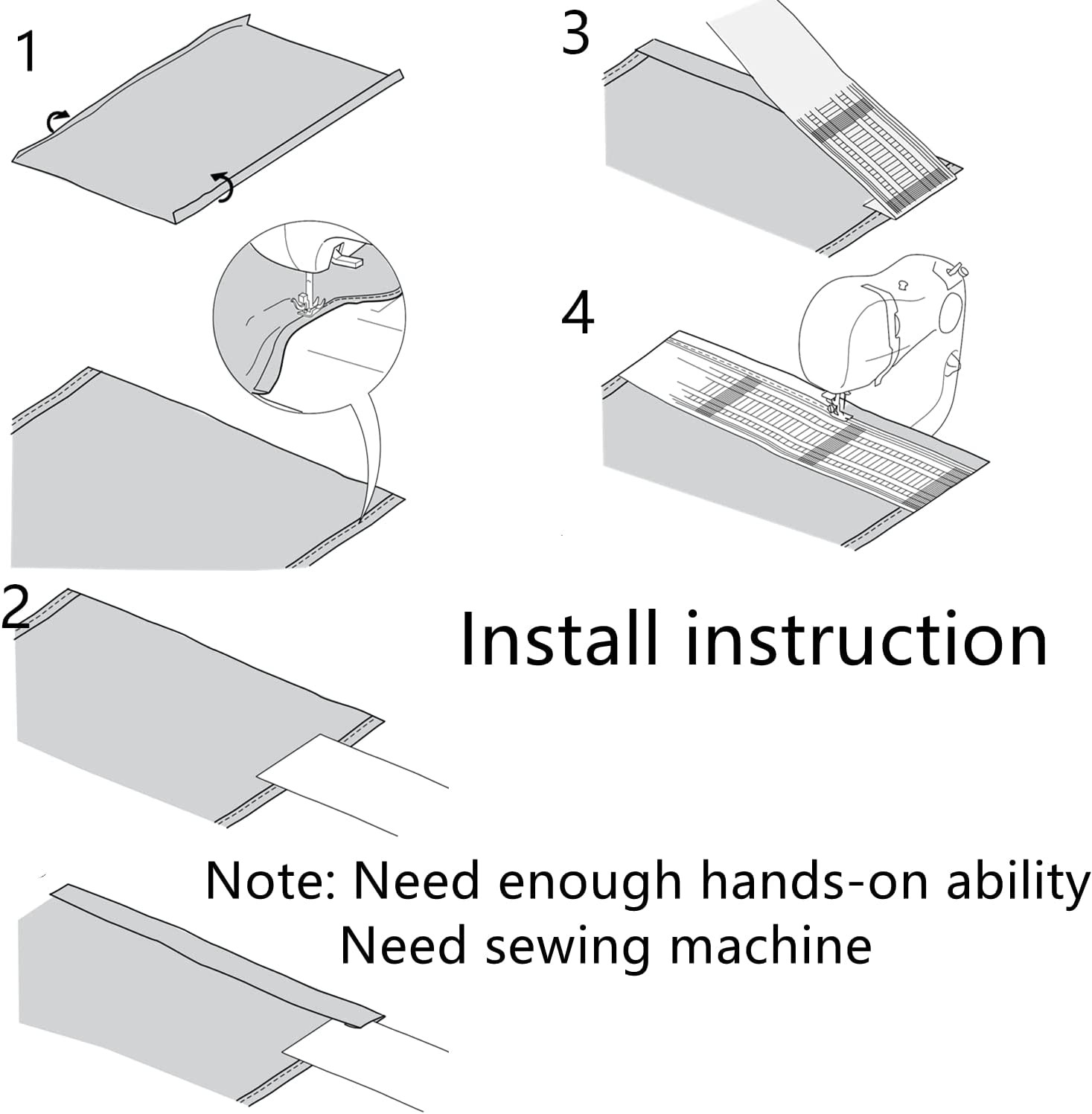 1

3

4

2

Install instruction

Note: Need enough hands-on ability
Need sewing machine