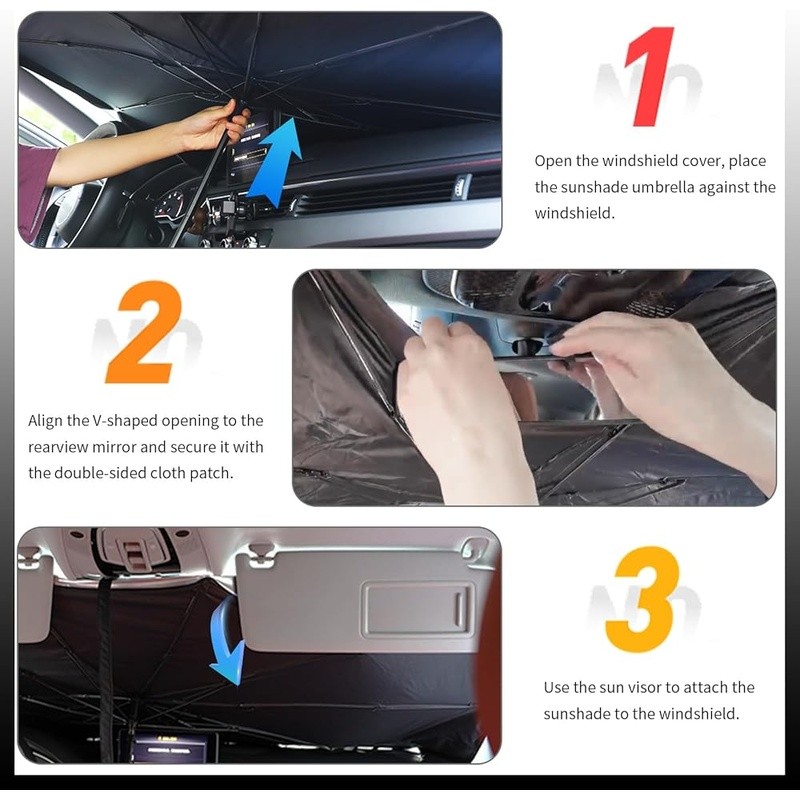 NO 1

Open the windshield cover, place the sunshade umbrella against the windshield.

NO 2

Align the V-shaped opening to the rearview mirror and secure it with the double-sided cloth patch.

NO 3

Use the sun visor to attach the sunshade to the windshield.