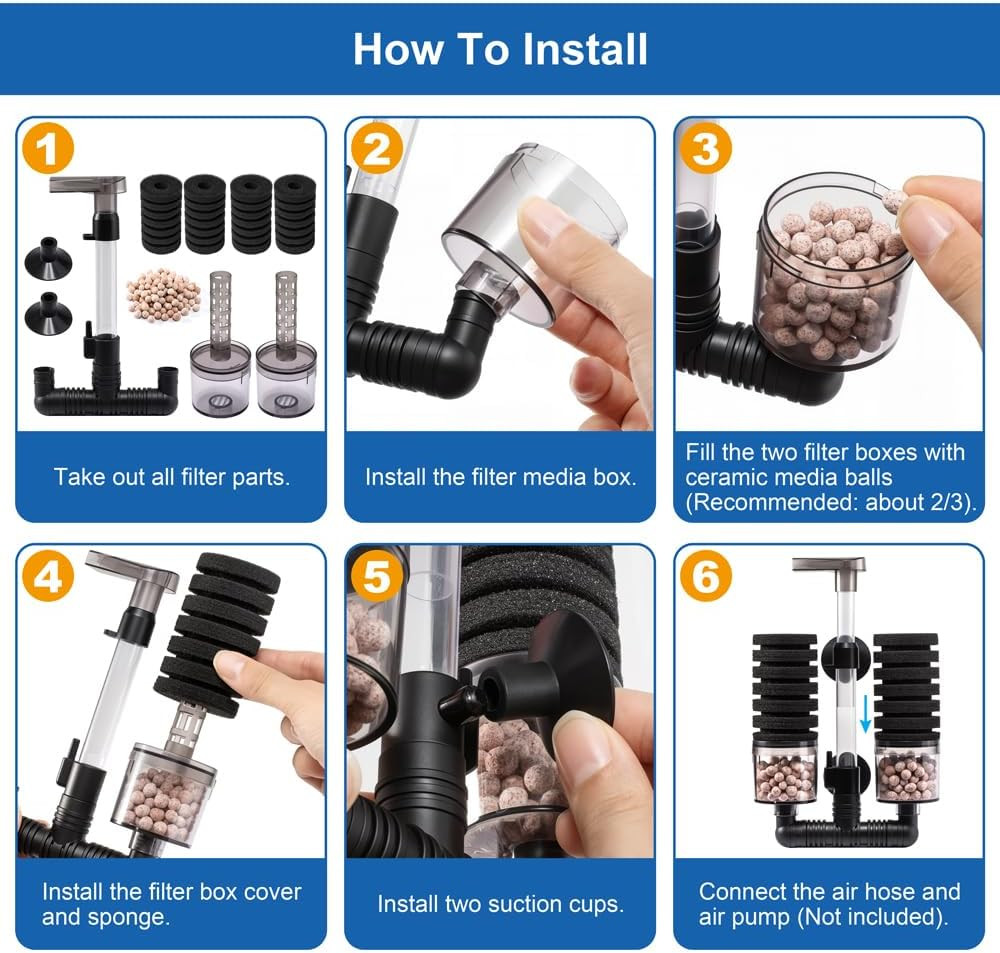 How To Install

1

Take out all filter parts.

2

Install the filter media box.

3

Fill the two filter boxes with ceramic media balls (Recommended: about 2/3).

4

Install the filter box cover and sponge.

5

Install two suction cups.

6

Connect the air hose and air pump (Not included).