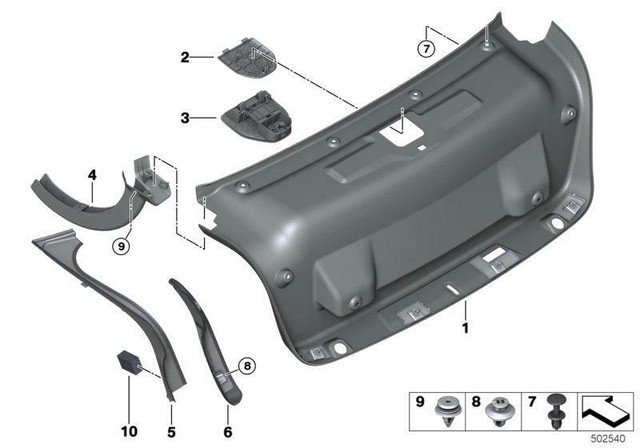 7
2
3
4
9
1
8
10
5
6
9
8
7
502540