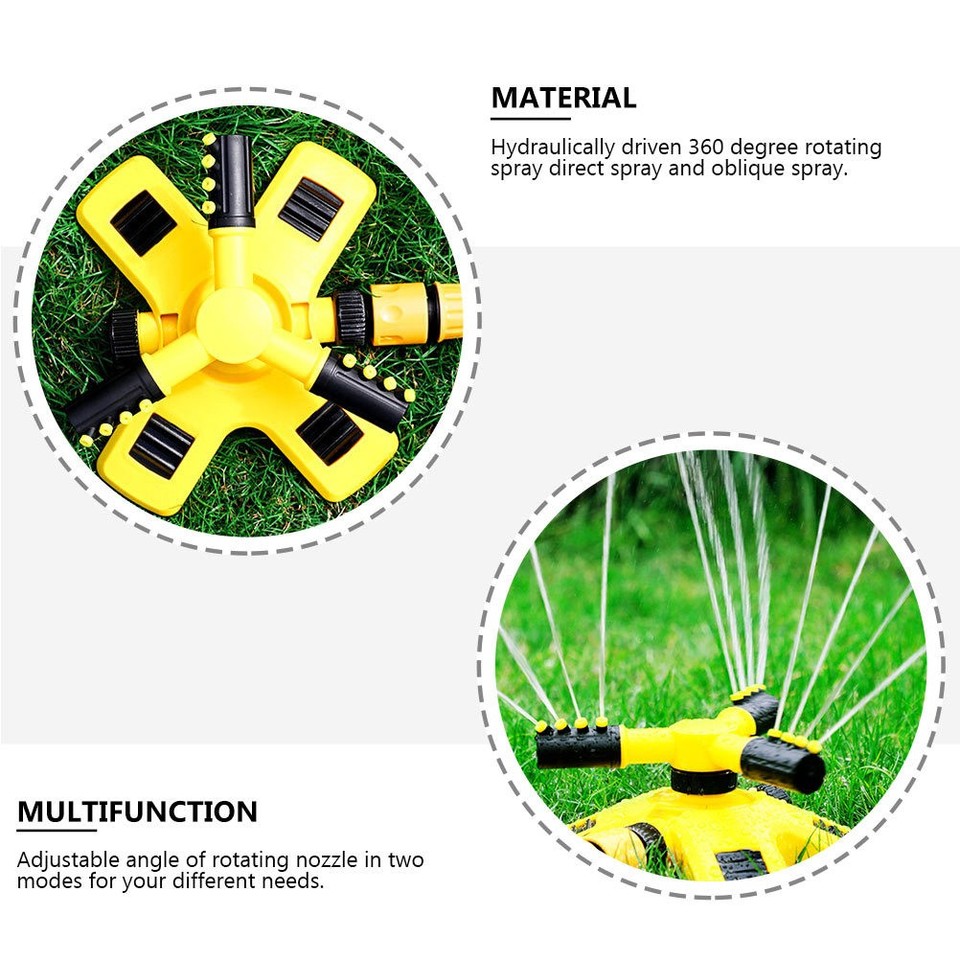 MATERIAL

Hydraulically driven 360 degree rotating spray direct spray and oblique spray.

MULTIFUNCTION

Adjustable angle of rotating nozzle in two modes for your different needs.