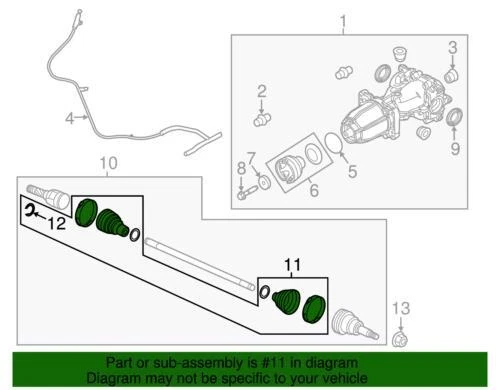 1
3
2
4
9
5
7
8
6
10
12
11
13

Part or sub-assembly is #11 in diagram
Diagram may not be specific to your vehicle