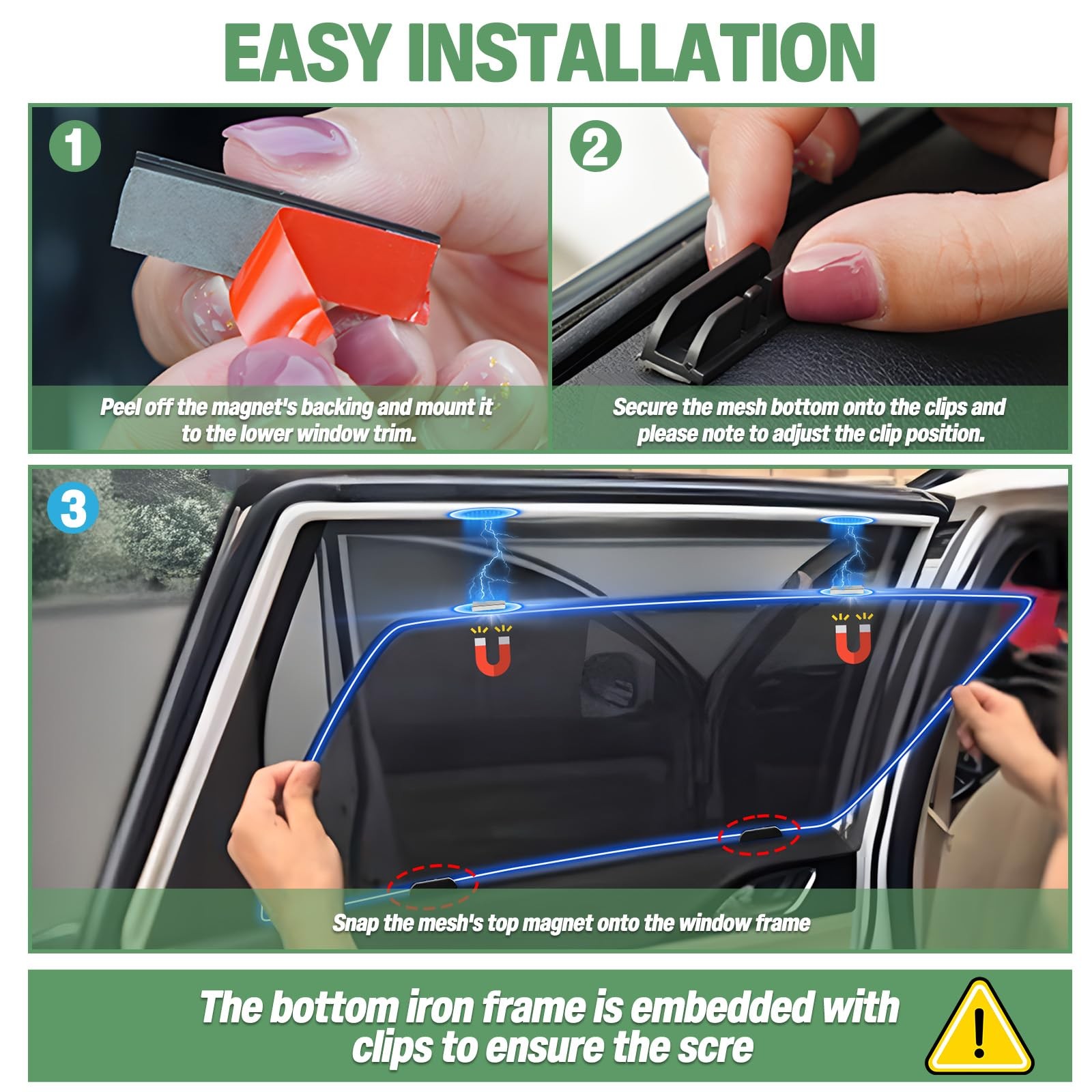 EASY INSTALLATION

1

Peel off the magnet's backing and mount it to the lower window trim.

2

Secure the mesh bottom onto the clips and please note to adjust the clip position.

3

Snap the mesh's top magnet onto the window frame

The bottom iron frame is embedded with clips to ensure the scre

!