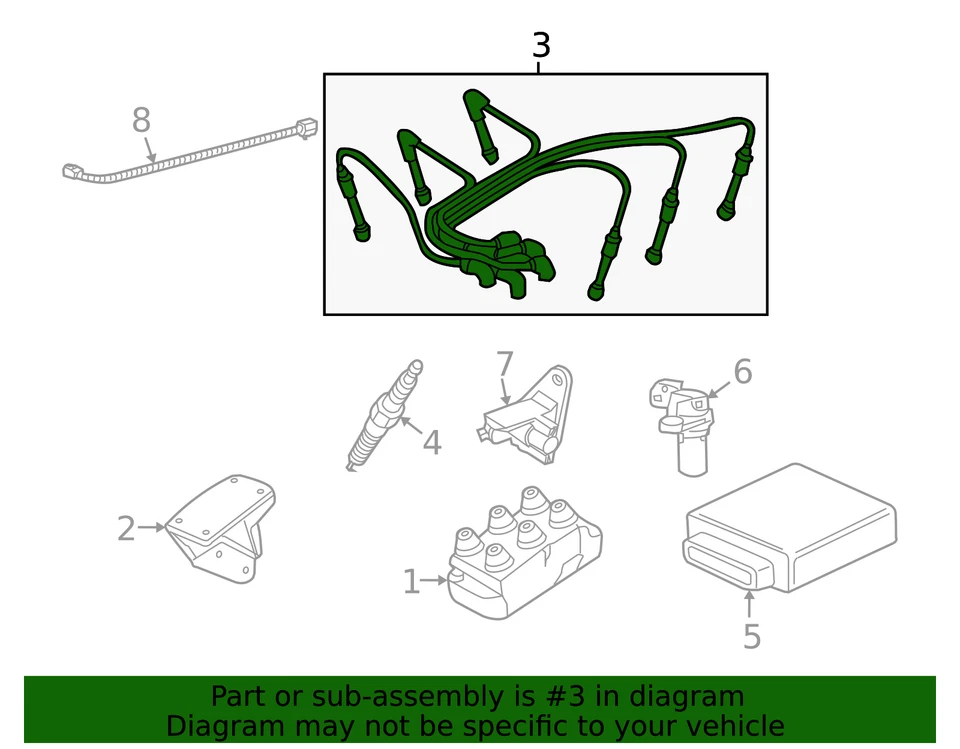 3
8
7
6
4
2
1
5
Part or sub-assembly is #3 in diagram
Diagram may not be specific to your vehicle