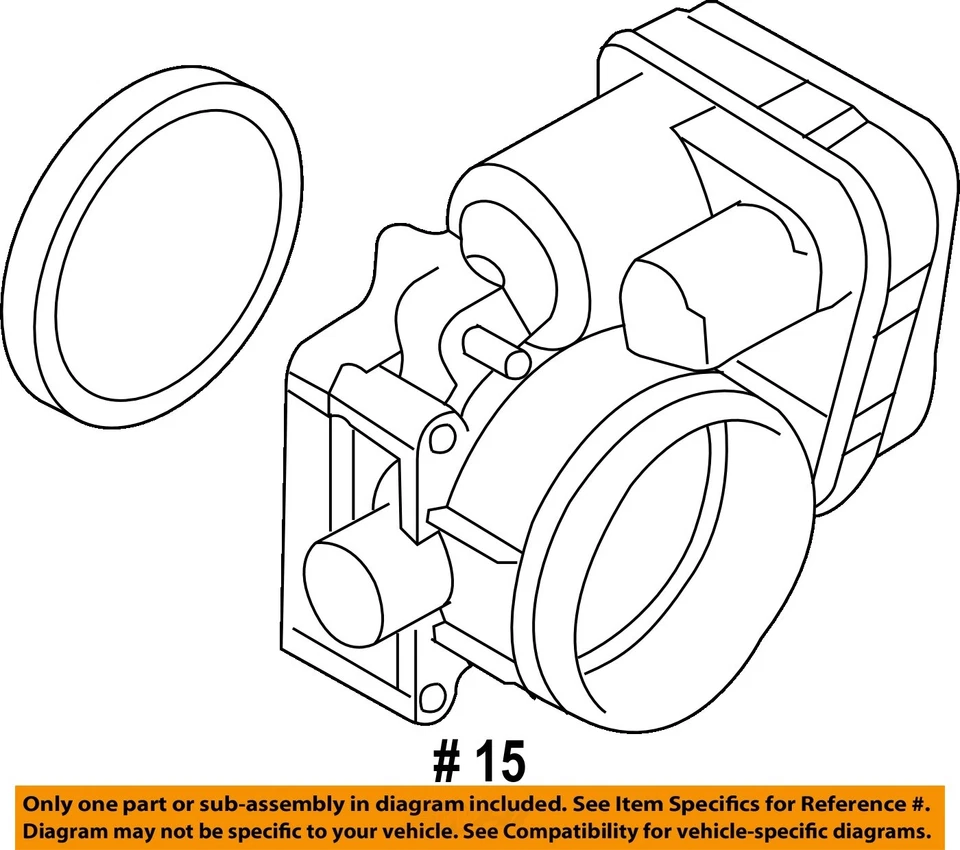 # 15

Only one part or sub-assembly in diagram included. See Item Specifics for Reference #. Diagram may not be specific to your vehicle. See Compatibility for vehicle-specific diagrams.