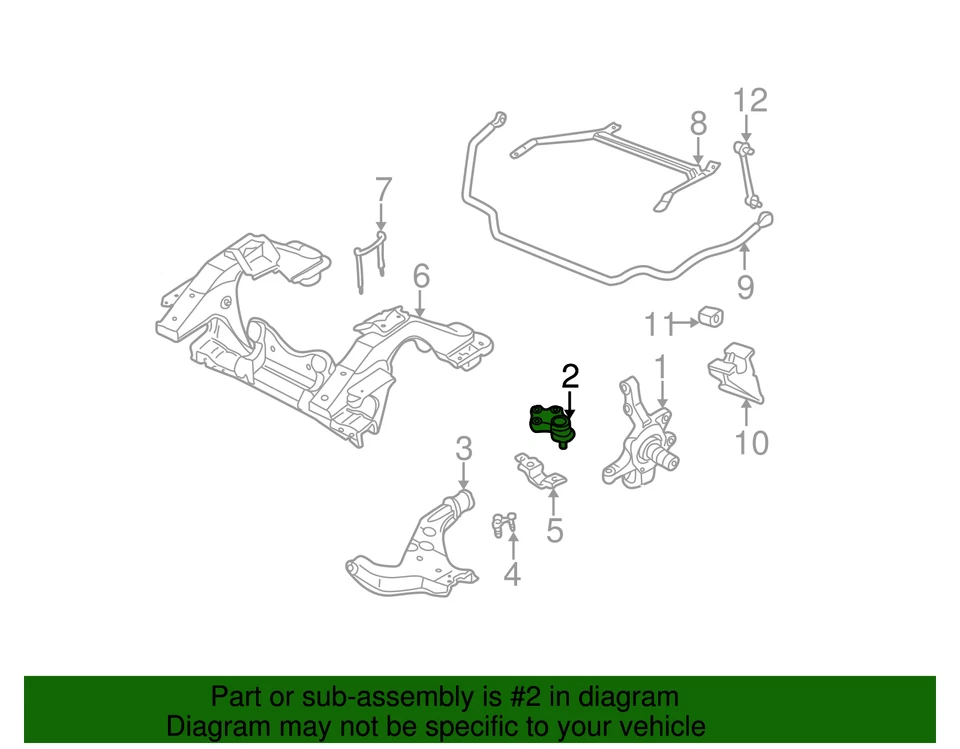 12
8
7
6
9
11
2
1
10
3
5
4

Part or sub-assembly is #2 in diagram
Diagram may not be specific to your vehicle